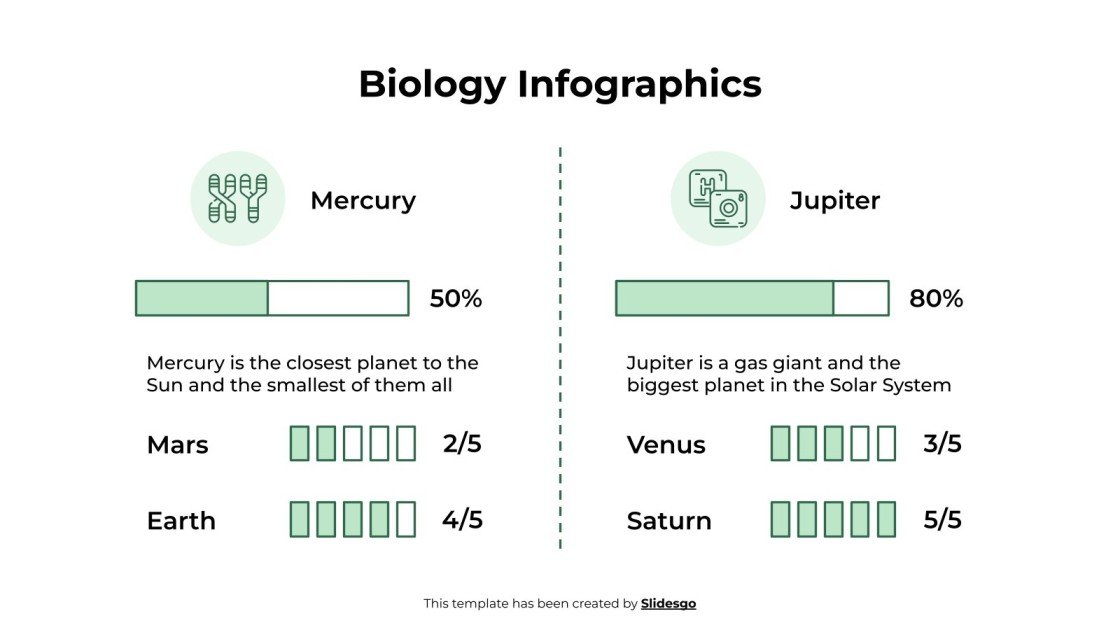 Biology Infographics

Mercury

50%

Mercury is the closest planet to the Sun and the smallest of them all

Mars 2/5

Earth 4/5

Jupiter

80%

Jupiter is a gas giant and the biggest planet in the Solar System

Venus 3/5

Saturn 5/5

This template has been created by Slidesgo