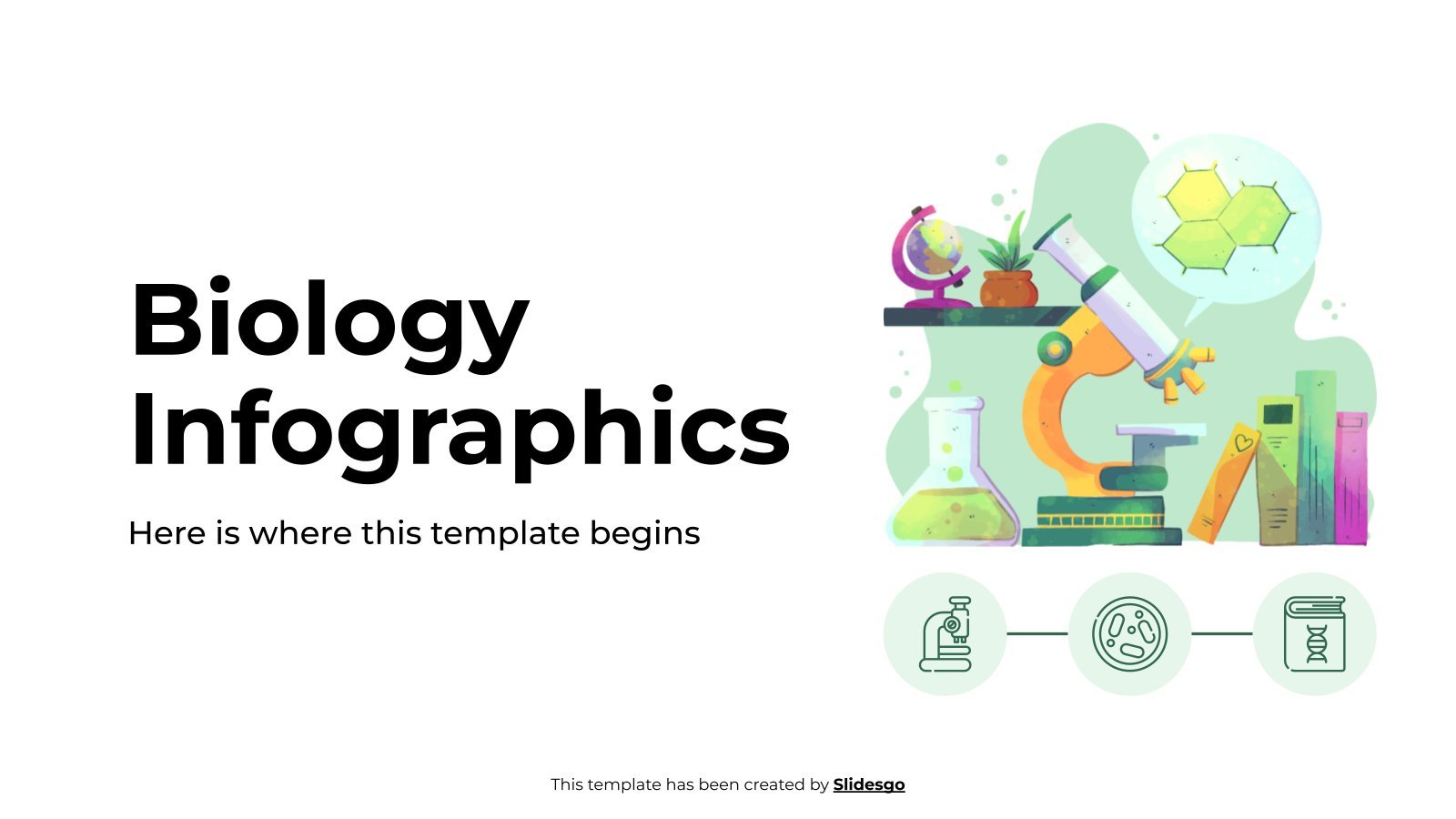 Biology Infographics

Here is where this template begins

This template has been created by Slidesgo