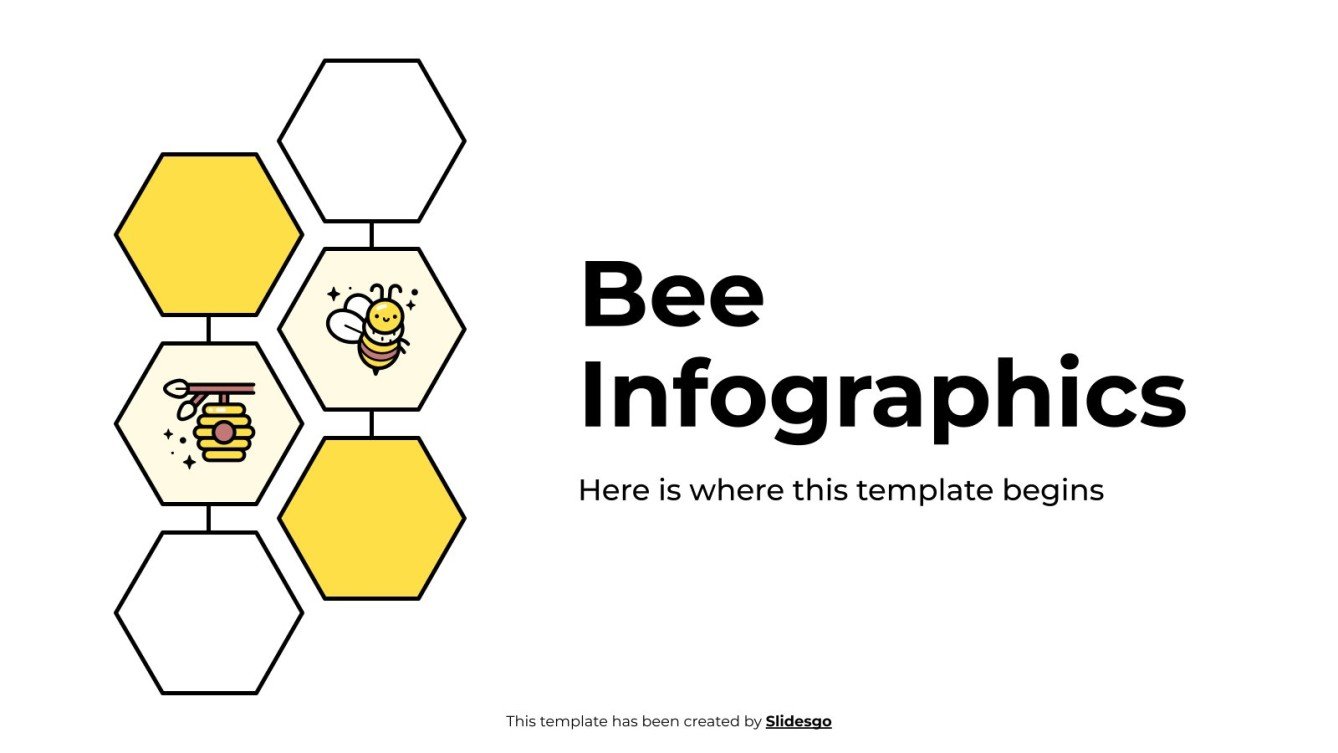 Bee Infographics

Here is where this template begins

This template has been created by Slidesgo