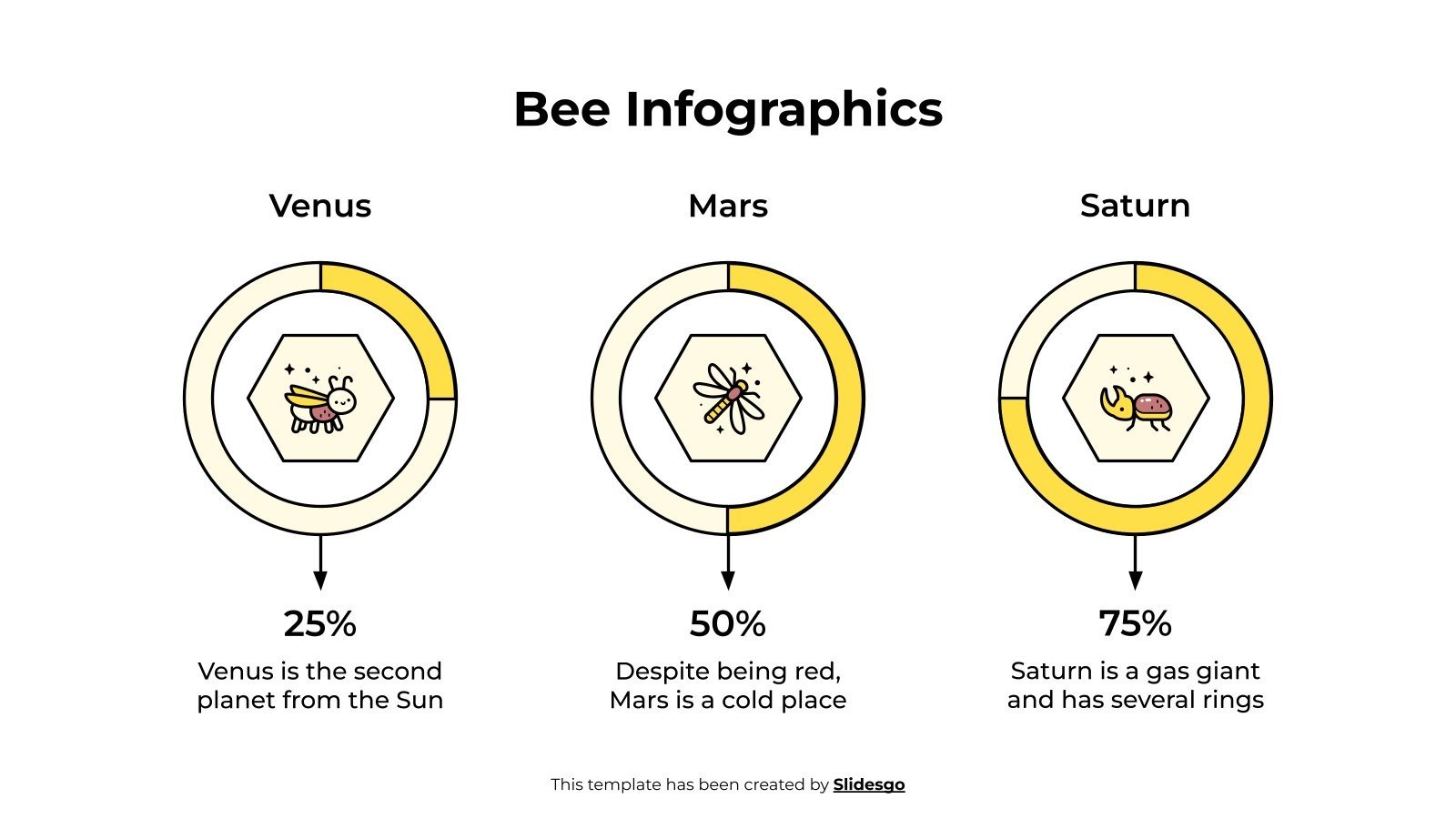 Bee Infographics

Venus

25%

Venus is the second planet from the Sun

Mars

50%

Despite being red, Mars is a cold place

Saturn

75%

Saturn is a gas giant and has several rings

This template has been created by Slidesgo