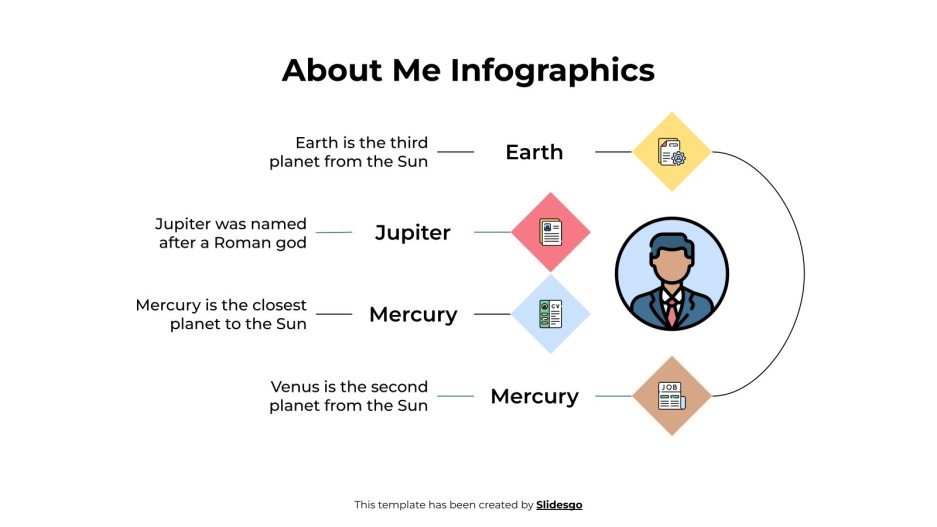 About Me Infographics

Earth is the third planet from the Sun

Earth

Jupiter was named after a Roman god

Jupiter

Mercury is the closest planet to the Sun

Mercury

CV

Venus is the second planet from the Sun

Mercury

JOB

This template has been created by Slidesgo