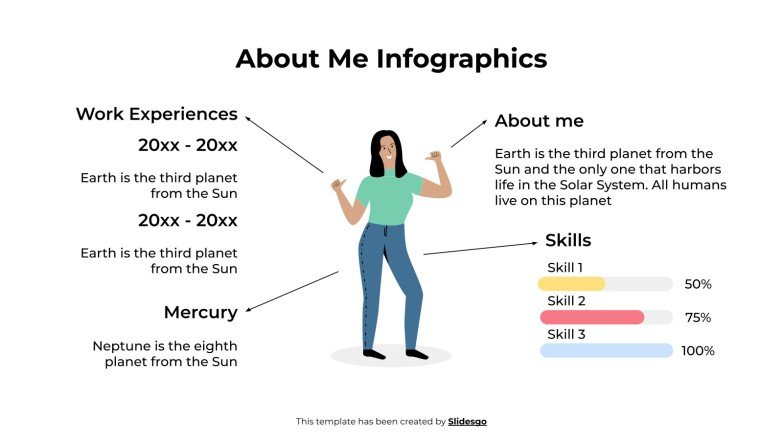 About Me Infographics

Work Experiences

20xx - 20xx

Earth is the third planet from the Sun

20xx - 20xx

Earth is the third planet from the Sun

Mercury

Neptune is the eighth planet from the Sun

About me

Earth is the third planet from the Sun and the only one that harbors life in the Solar System. All humans live on this planet

Skills

Skill 1
50%

Skill 2
75%

Skill 3
100%

This template has been created by Slidesgo