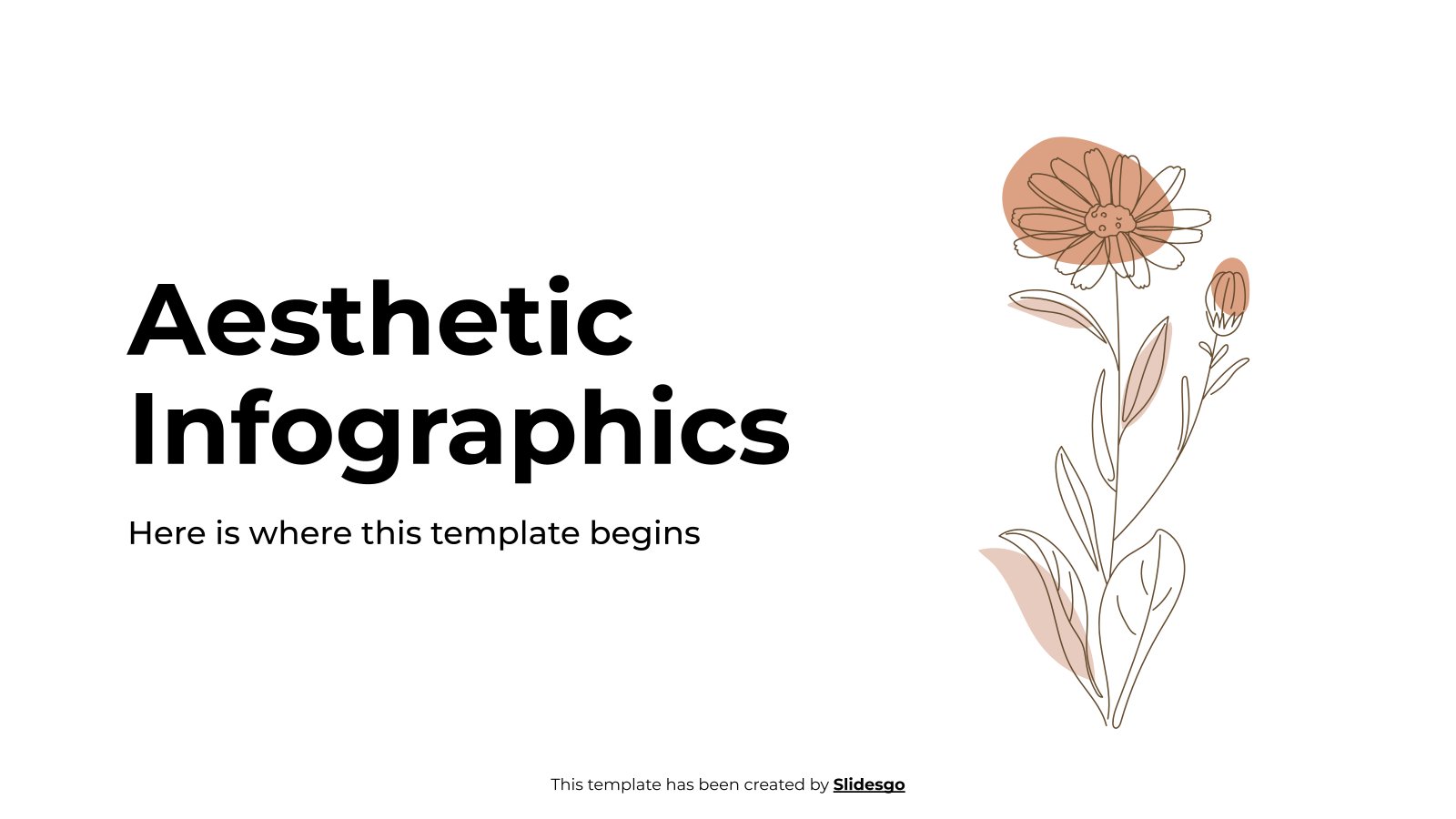 Aesthetic Infographics

Here is where this template begins

This template has been created by Slidesgo