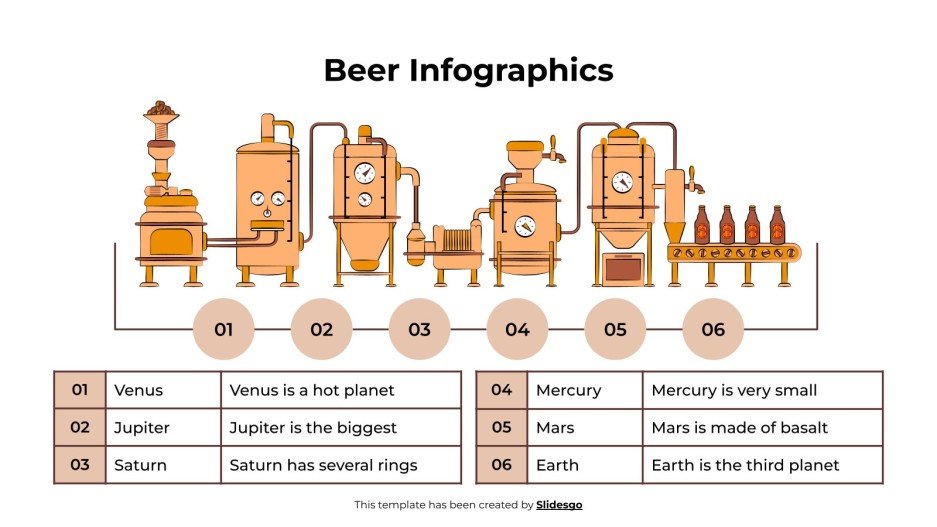 Beer Infographics

01 02 03 04 05 06

| 01 | Venus | Venus is a hot planet |
|---|---|---|
| 02 | Jupiter | Jupiter is the biggest |
| 03 | Saturn | Saturn has several rings |

| 04 | Mercury | Mercury is very small |
|---|---|---|
| 05 | Mars | Mars is made of basalt |
| 06 | Earth | Earth is the third planet |

This template has been created by Slidesgo