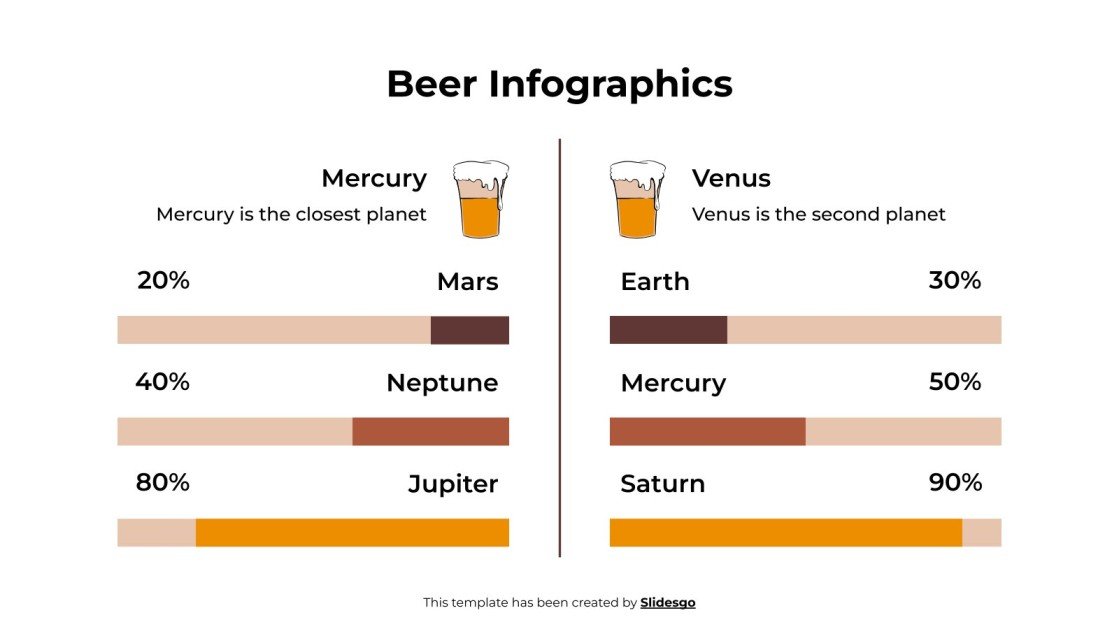 Beer Infographics

Mercury

Mercury is the closest planet

20%

Mars

40%

Neptune

80%

Jupiter

Venus

Venus is the second planet

Earth

30%

Mercury

50%

Saturn

90%

This template has been created by Slidesgo