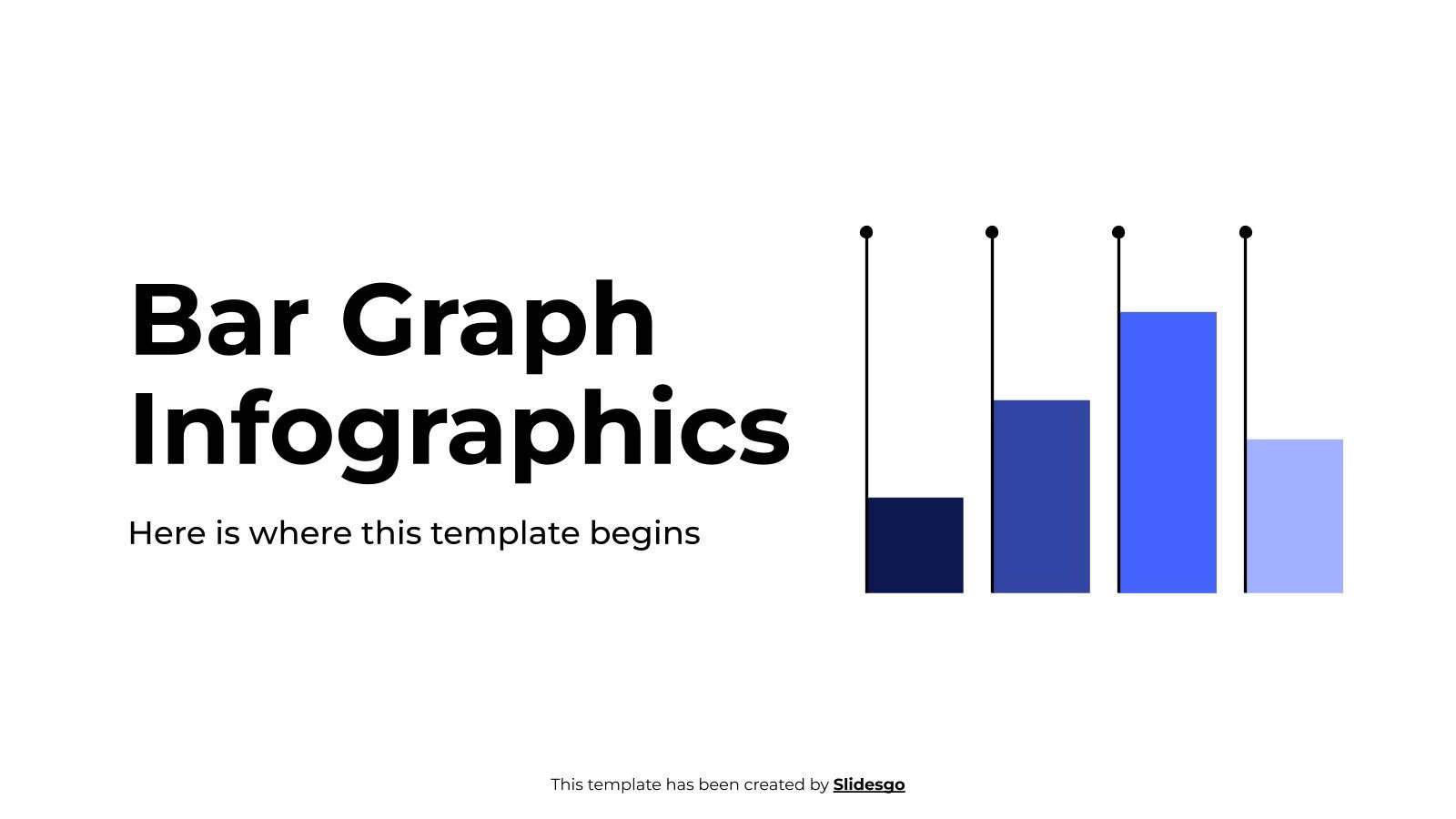 Bar Graph Infographics

Here is where this template begins

This template has been created by Slidesgo