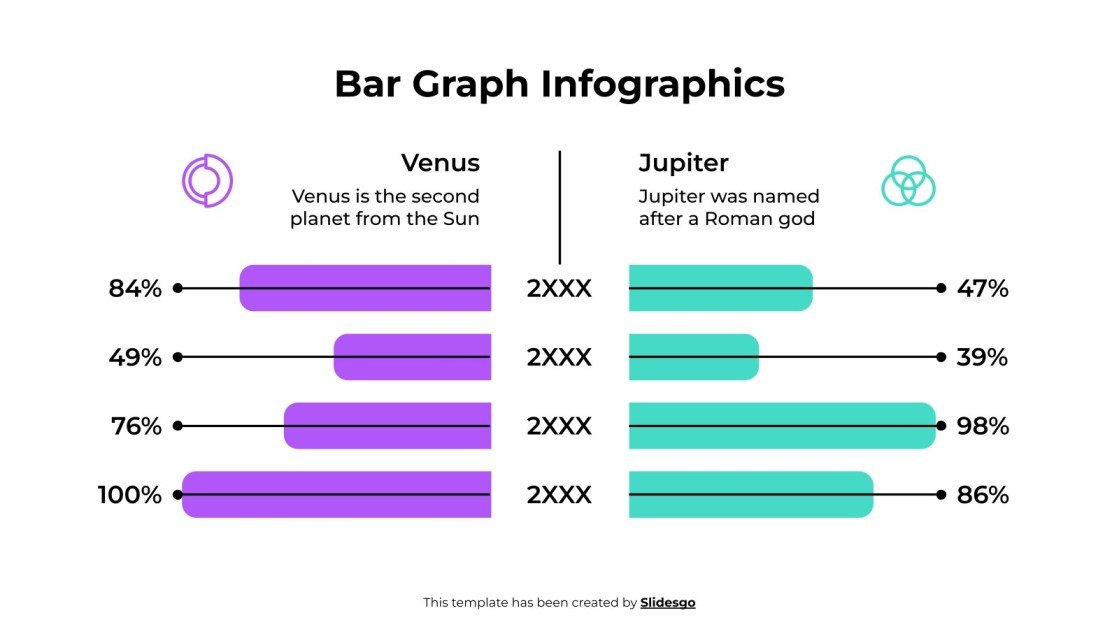 Bar Graph Infographics

Venus

Venus is the second planet from the Sun

Jupiter

Jupiter was named after a Roman god

84%

2XXX

47%

49%

2XXX

39%

76%

2XXX

98%

100%

2XXX

86%

This template has been created by Slidesgo