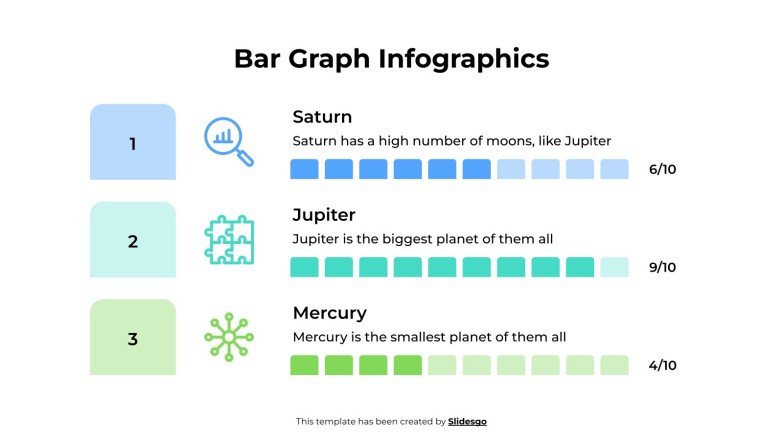 Bar Graph Infographics

1

Saturn

Saturn has a high number of moons, like Jupiter

6/10

2

Jupiter

Jupiter is the biggest planet of them all

9/10

3

Mercury

Mercury is the smallest planet of them all

4/10

This template has been created by Slidesgo