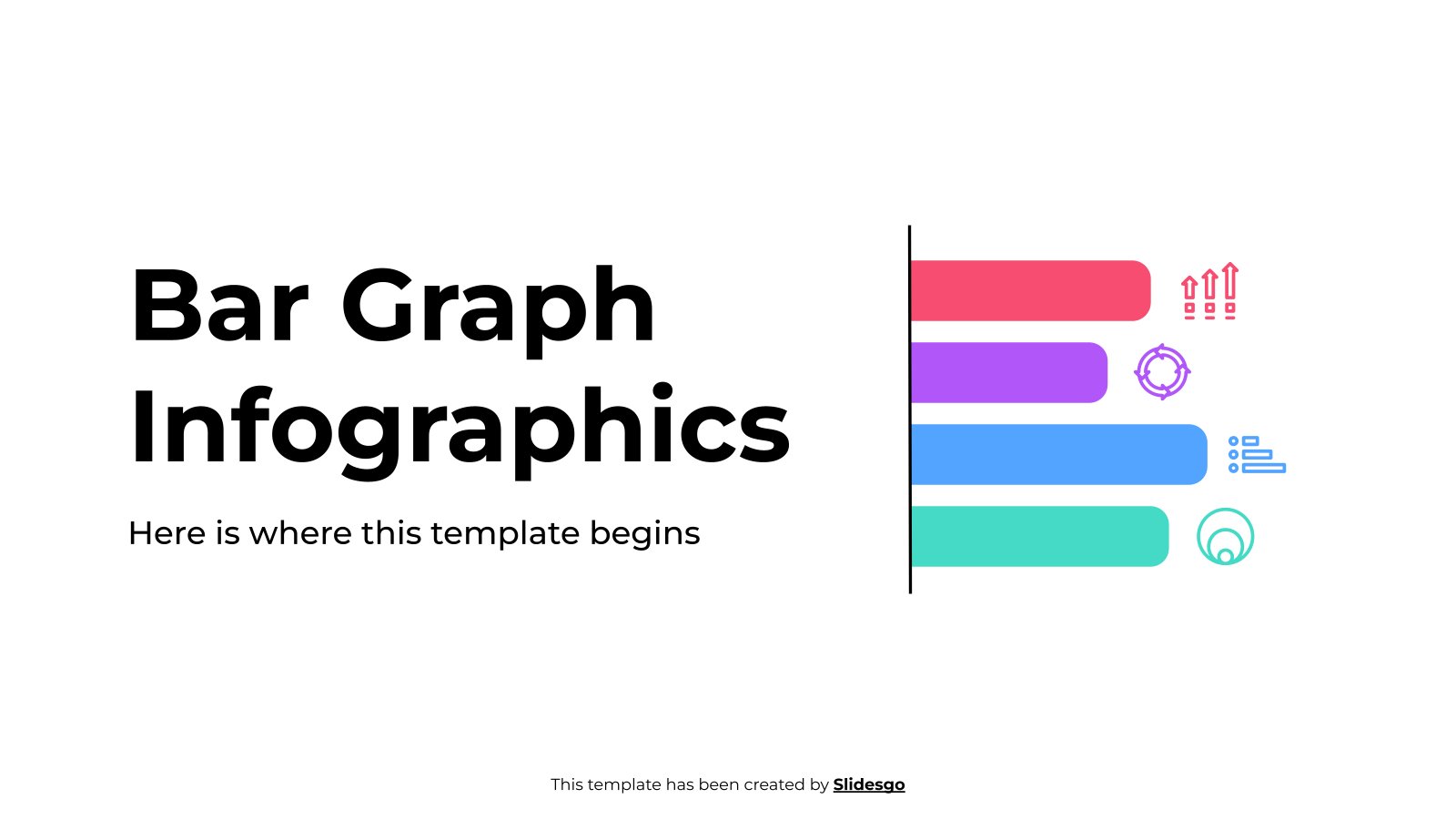 Bar Graph Infographics

Here is where this template begins

This template has been created by Slidesgo