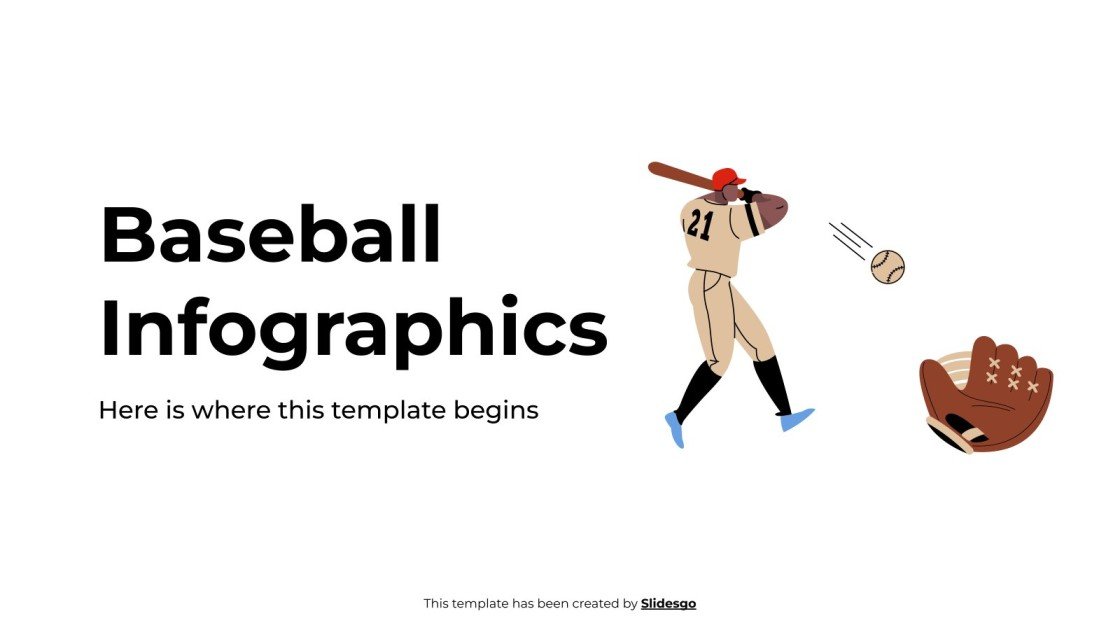 Baseball Infographics

Here is where this template begins

21

This template has been created by Slidesgo