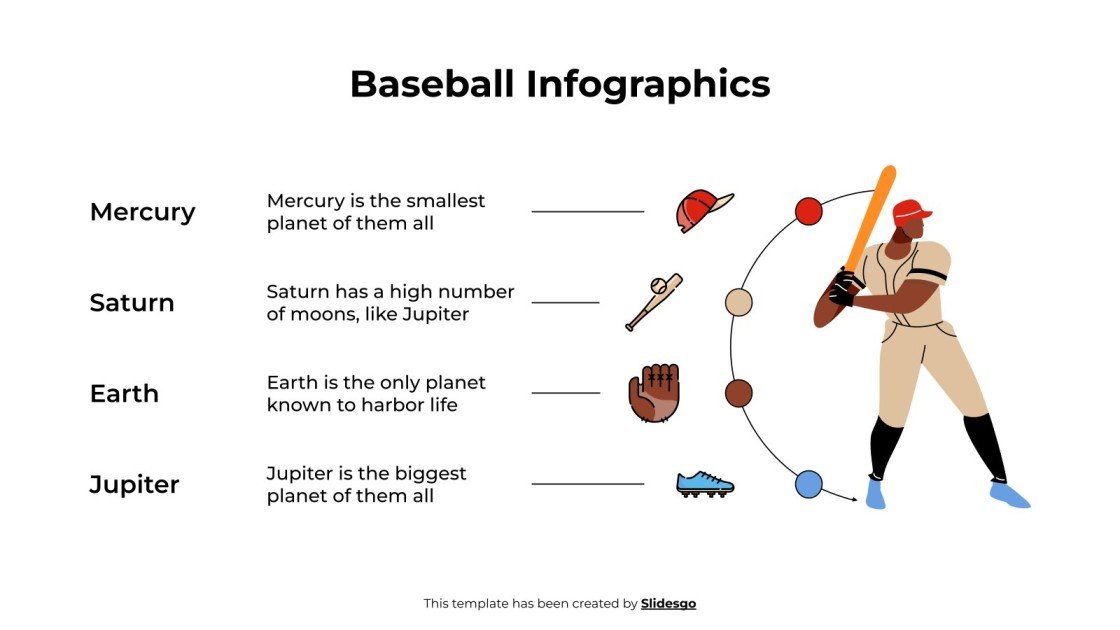 Baseball Infographics

Mercury

Mercury is the smallest planet of them all

Saturn

Saturn has a high number of moons, like Jupiter

Earth

Earth is the only planet known to harbor life

Jupiter

Jupiter is the biggest planet of them all

This template has been created by Slidesgo