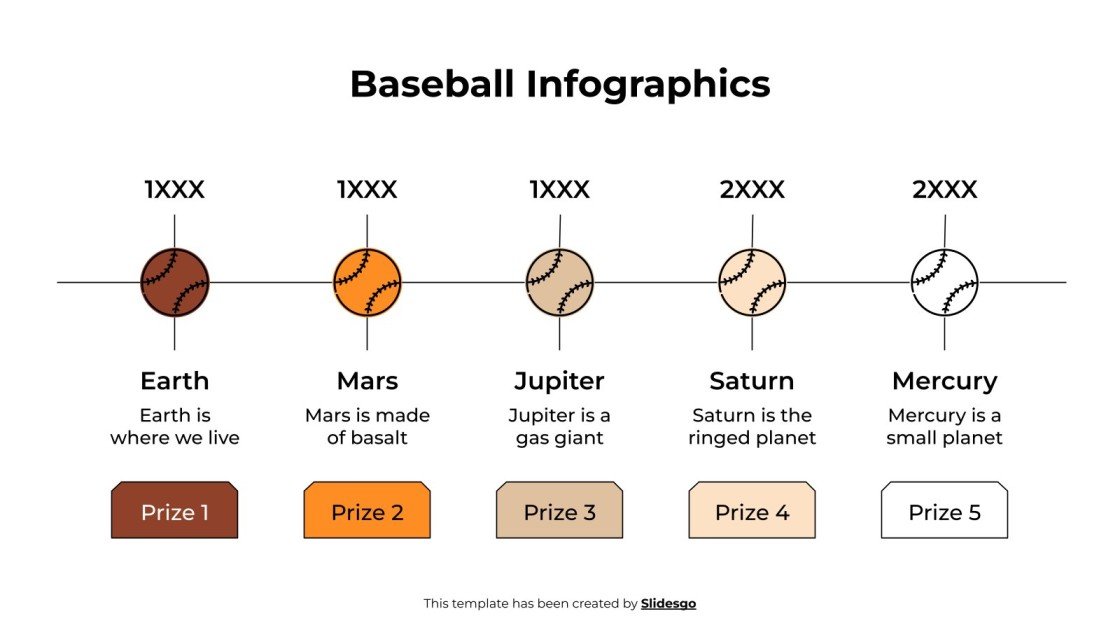 Baseball Infographics

1XXX

Earth

Earth is where we live

Prize 1

1XXX

Mars

Mars is made of basalt

Prize 2

1XXX

Jupiter

Jupiter is a gas giant

Prize 3

2XXX

Saturn

Saturn is the ringed planet

Prize 4

2XXX

Mercury

Mercury is a small planet

Prize 5

This template has been created by Slidesgo