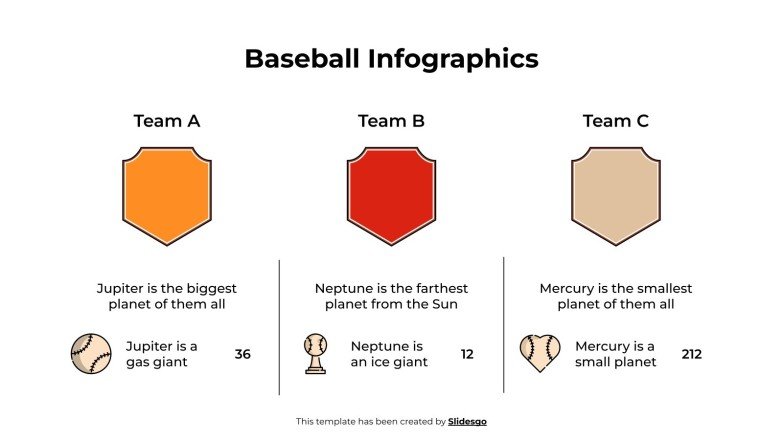 Baseball Infographics

Team A

Jupiter is the biggest planet of them all

Jupiter is a gas giant

36

Team B

Neptune is the farthest planet from the Sun

Neptune is an ice giant

12

Team C

Mercury is the smallest planet of them all

Mercury is a small planet

212

This template has been created by Slidesgo