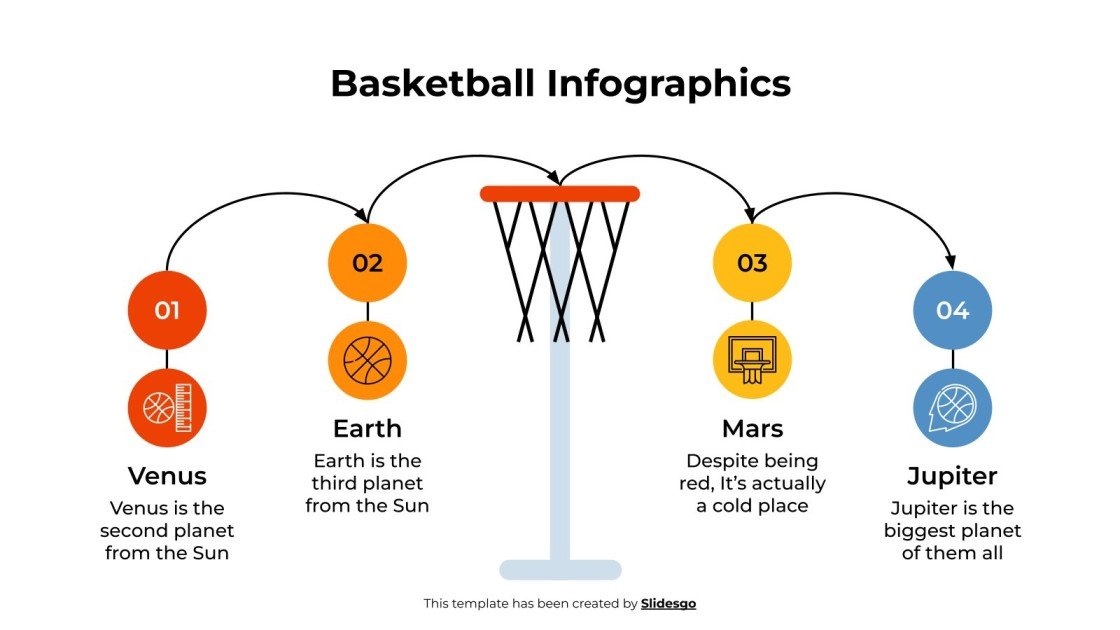 Basketball Infographics

01

Venus

Venus is the second planet from the Sun

02

Earth

Earth is the third planet from the Sun

03

Mars

Despite being red, It's actually a cold place

04

Jupiter

Jupiter is the biggest planet of them all

This template has been created by Slidesgo