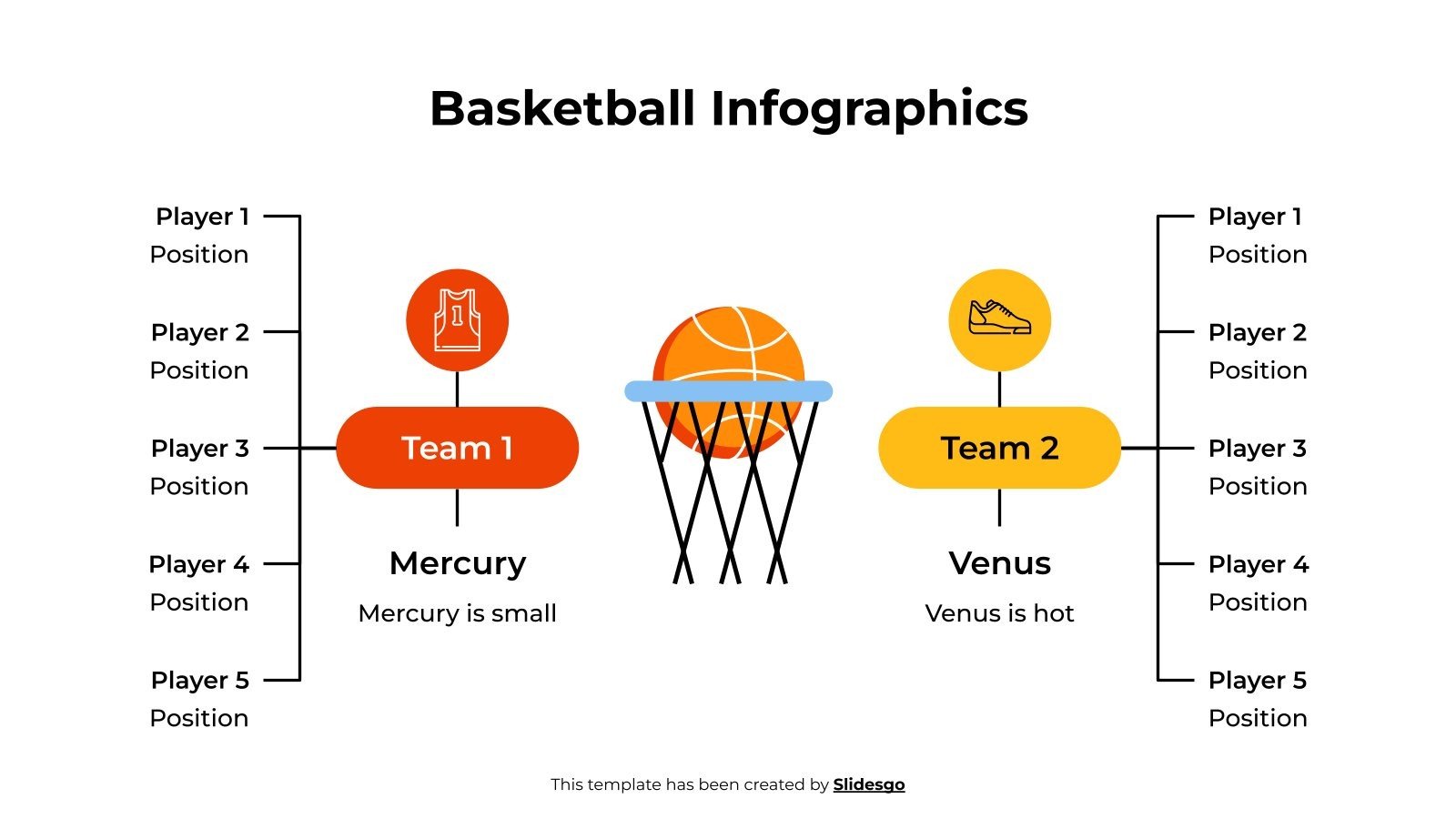 Basketball Infographics

Player 1
Position

Player 2
Position

Player 3
Position

Player 4
Position

Player 5
Position

1

Team 1

Mercury

Mercury is small

Team 2

Venus

Venus is hot

Player 1
Position

Player 2
Position

Player 3
Position

Player 4
Position

Player 5
Position

This template has been created by Slidesgo