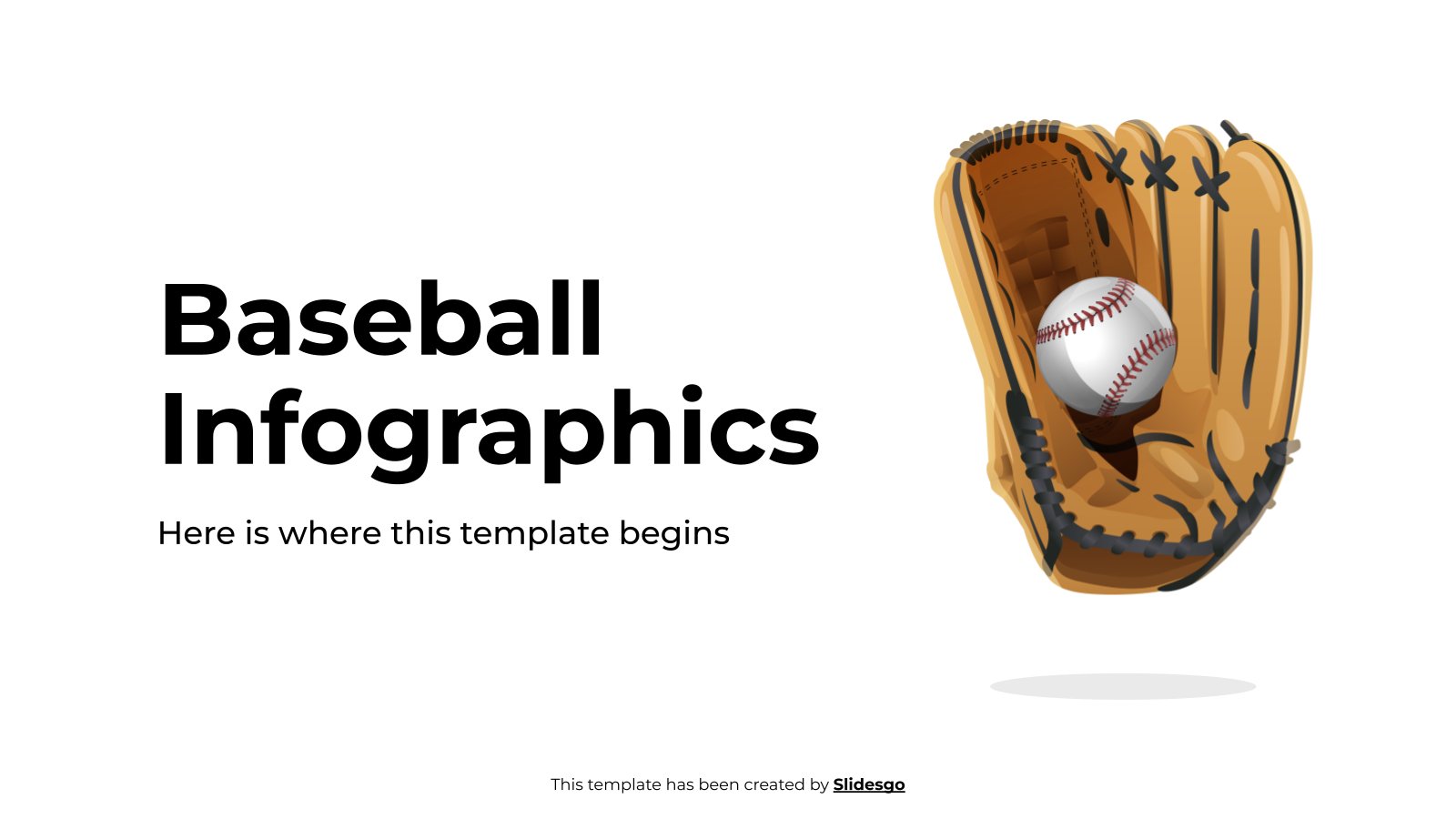 Baseball Infographics

Here is where this template begins

This template has been created by Slidesgo