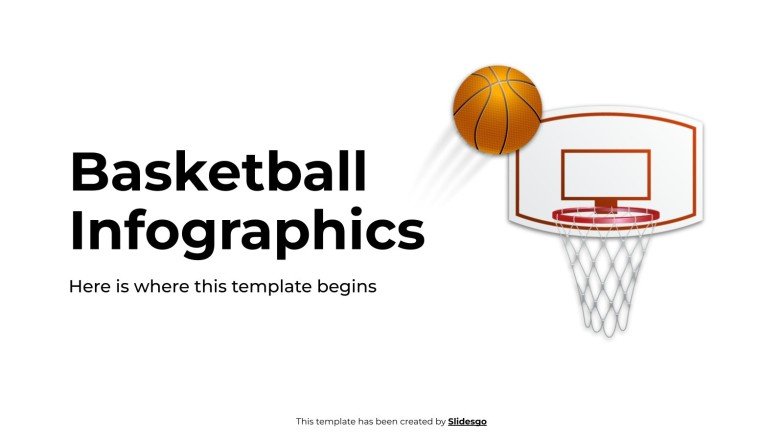 Basketball Infographics

Here is where this template begins

This template has been created by Slidesgo