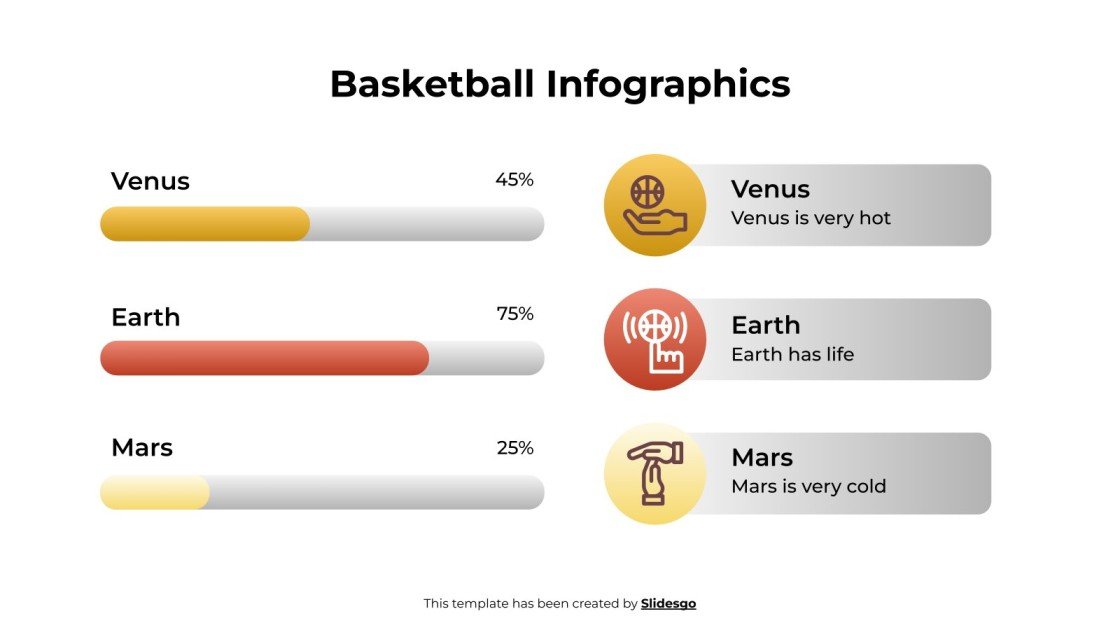 Basketball Infographics

Venus
45%

Earth
75%

Mars
25%

Venus
Venus is very hot

Earth
Earth has life

Mars
Mars is very cold

This template has been created by Slidesgo