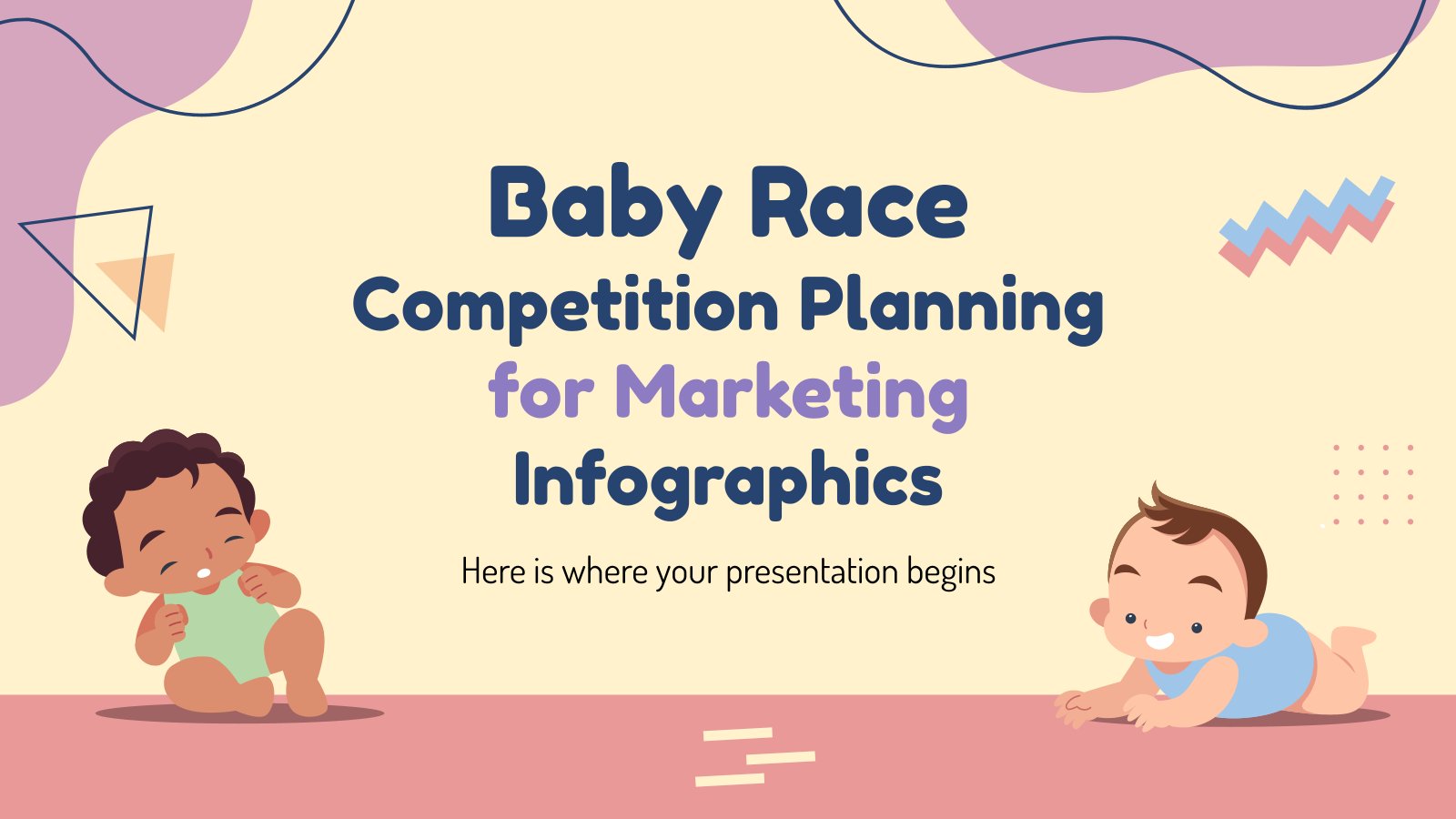 Baby Race
Competition Planning
for Marketing
Infographics

Here is where your presentation begins