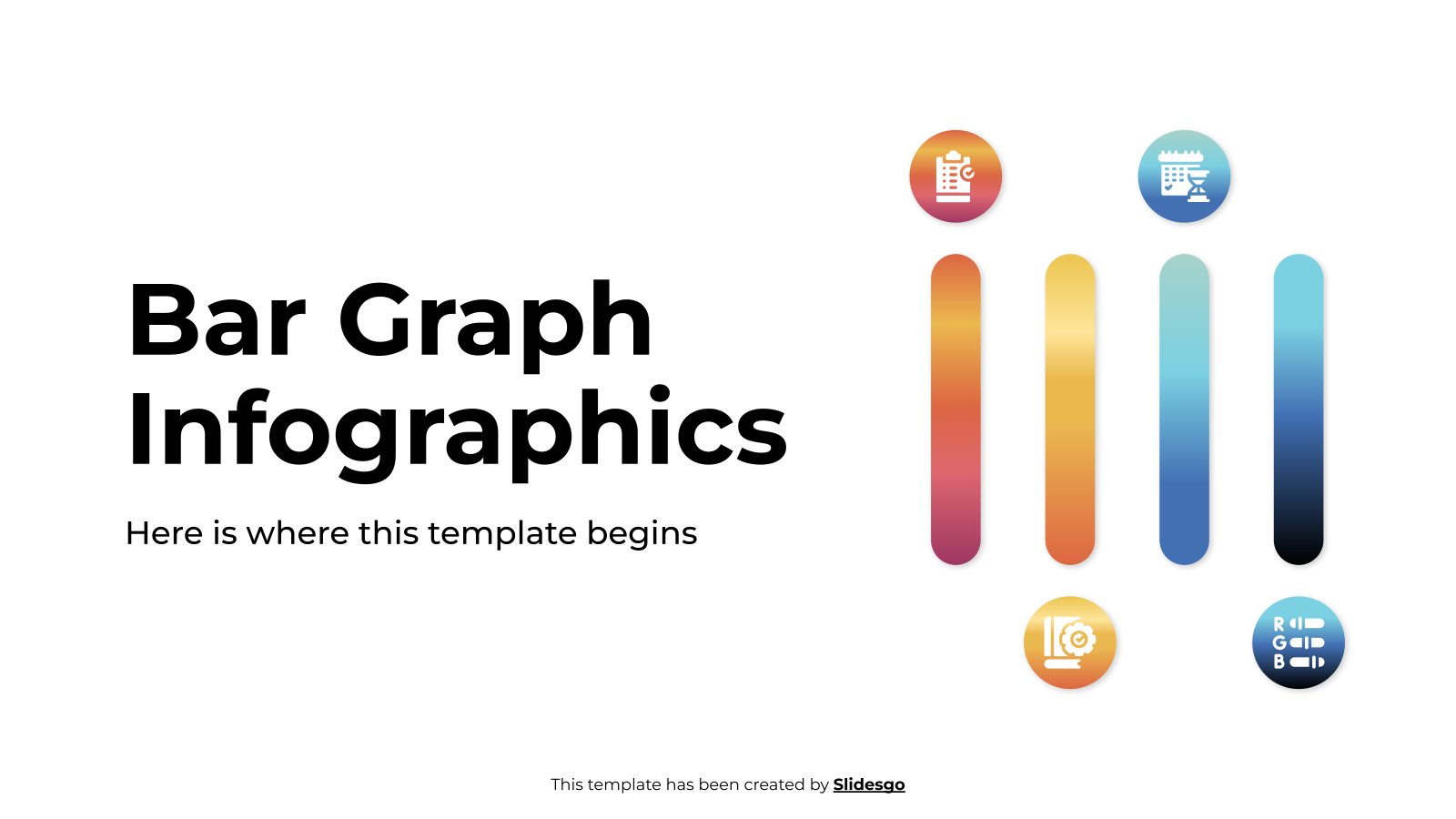 Bar Graph Infographics

Here is where this template begins

R
G
B

This template has been created by Slidesgo