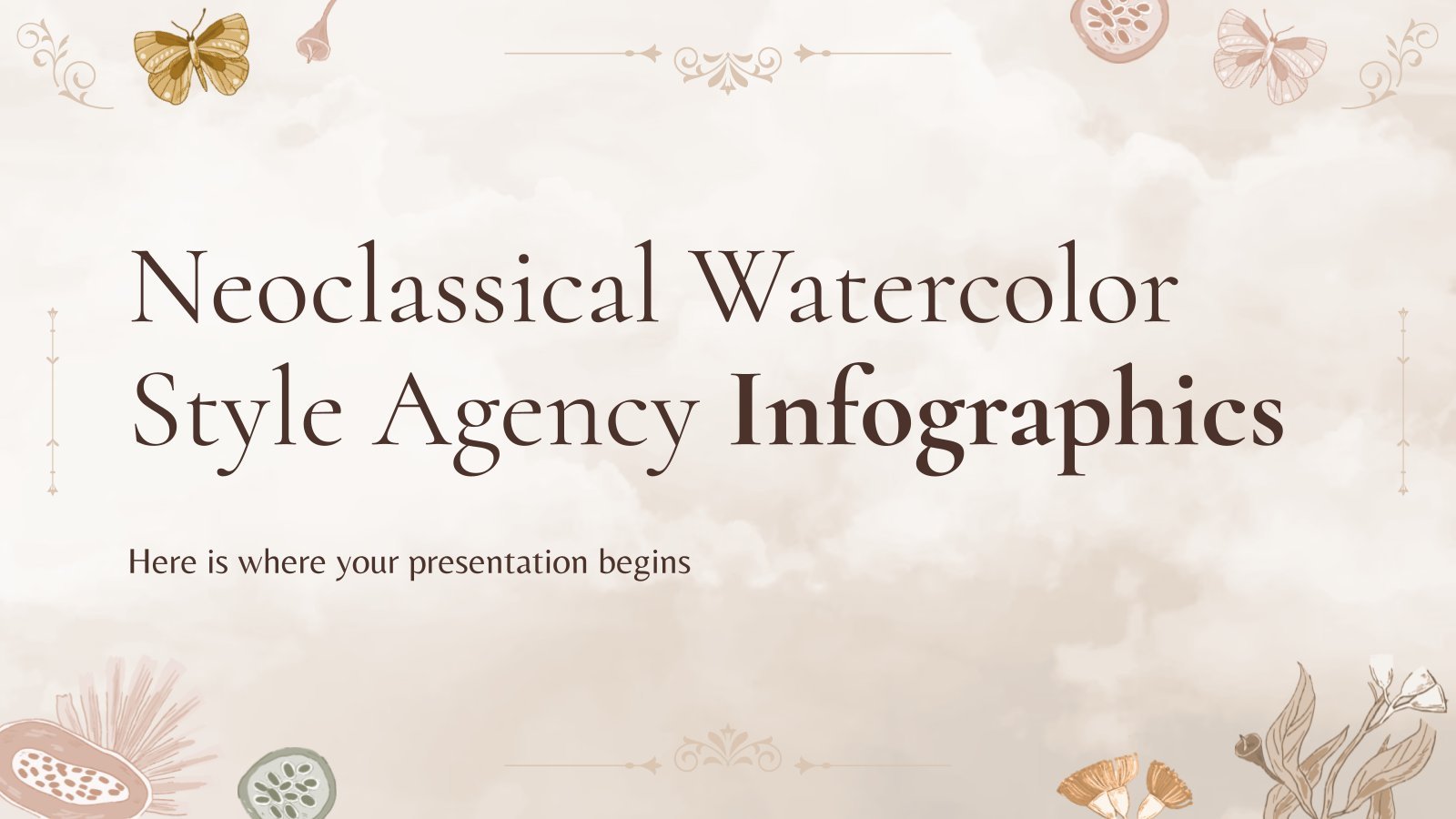 Neoclassical Watercolor Style Agency Infographics

Here is where your presentation begins