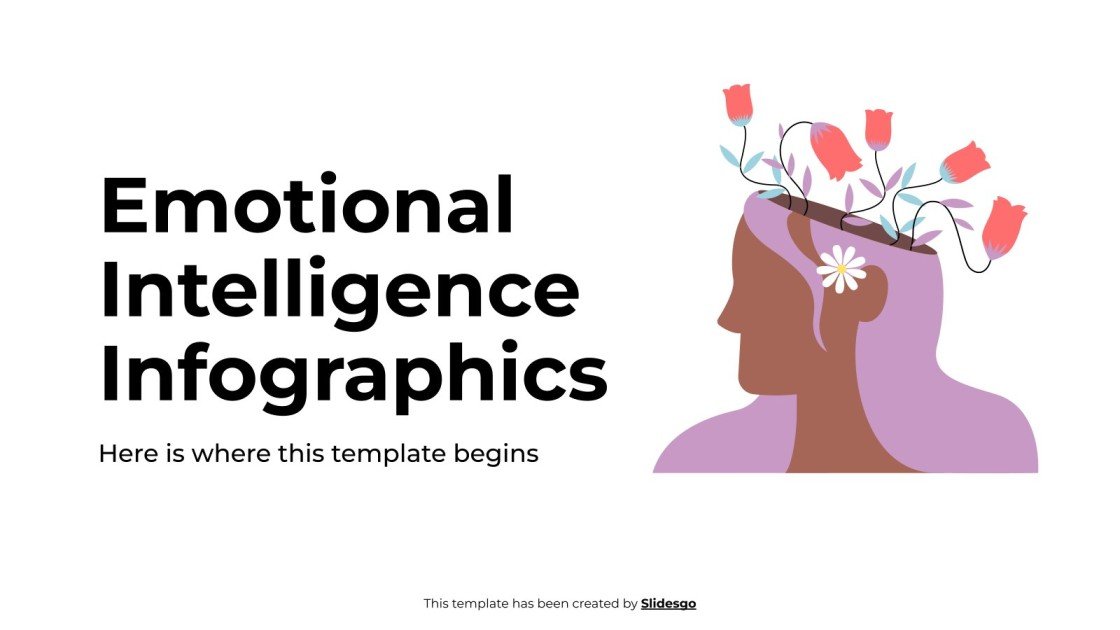 Emotional Intelligence Infographics

Here is where this template begins

This template has been created by Slidesgo