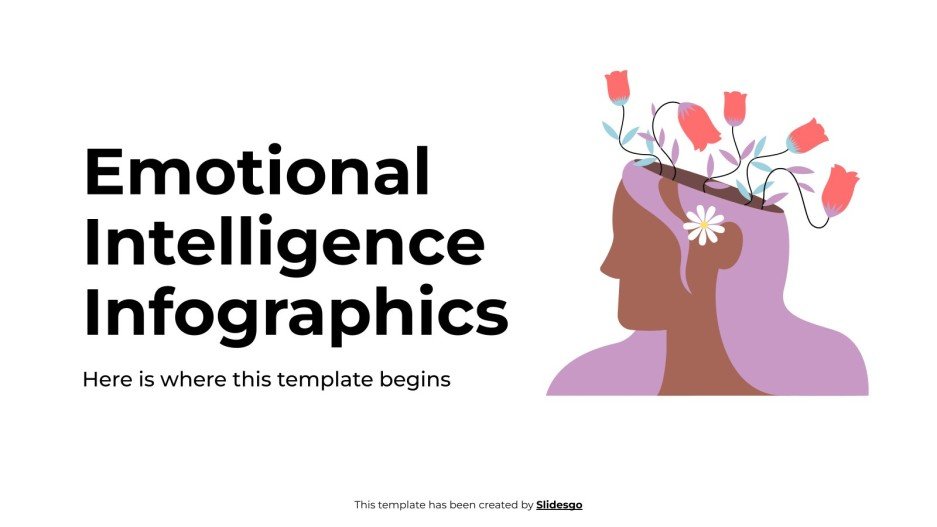 Emotional Intelligence Infographics

Here is where this template begins

This template has been created by Slidesgo