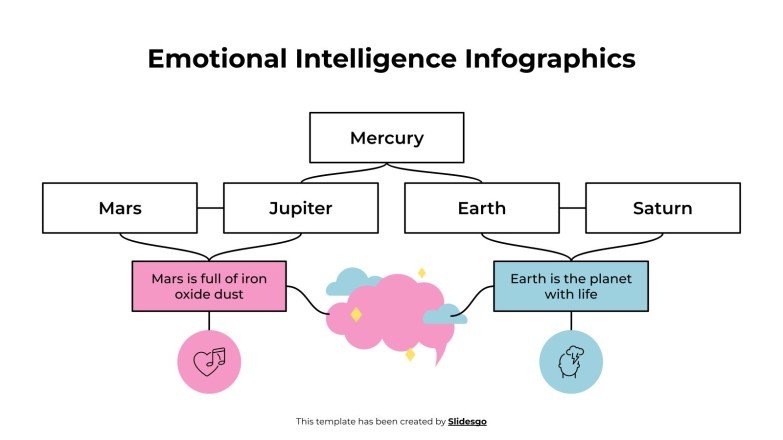 Emotional Intelligence Infographics

Mercury

Mars

Jupiter

Earth

Saturn

Mars is full of iron oxide dust

Earth is the planet with life

This template has been created by Slidesgo