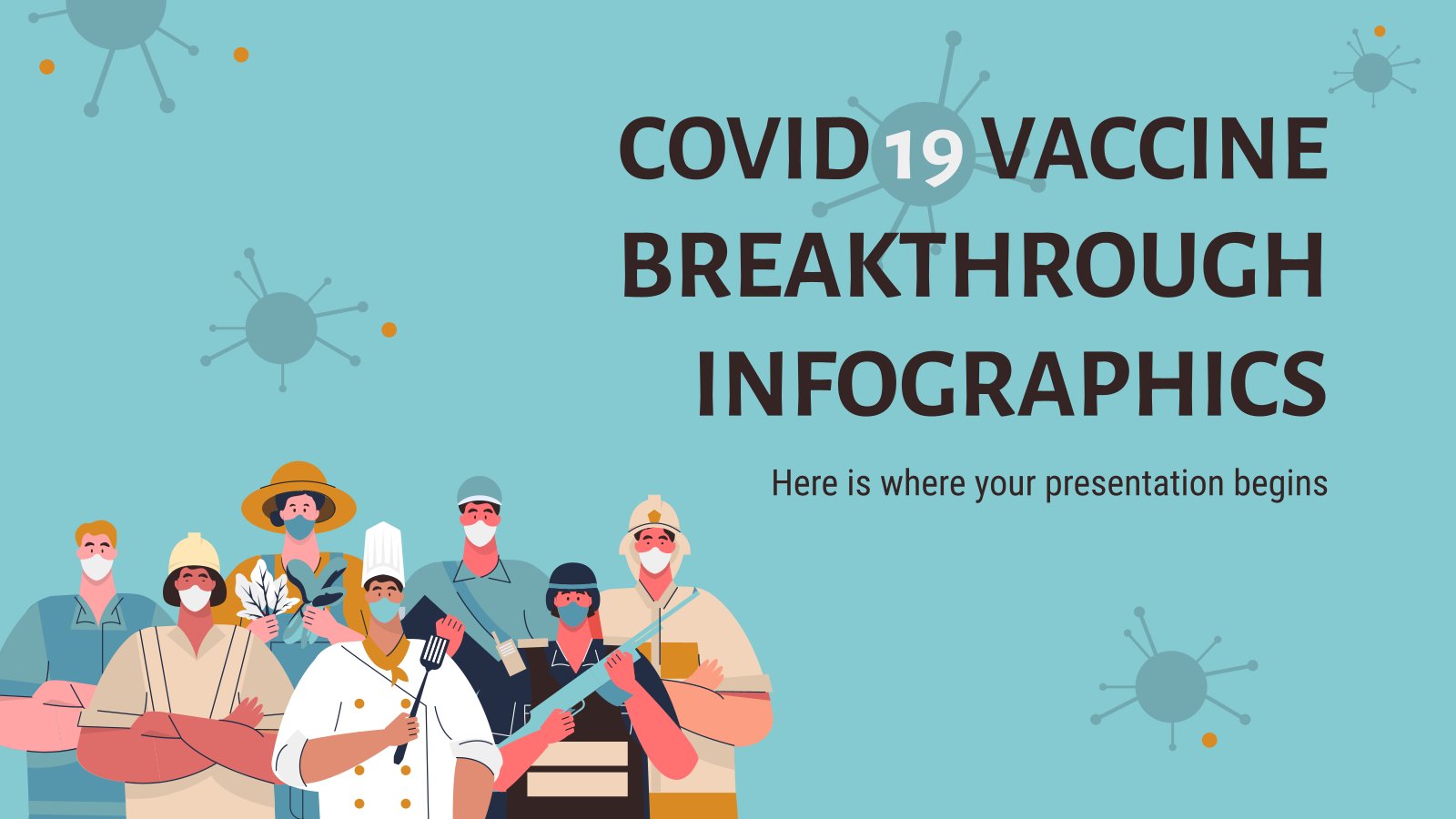 COVID 19 VACCINE BREAKTHROUGH INFOGRAPHICS

Here is where your presentation begins