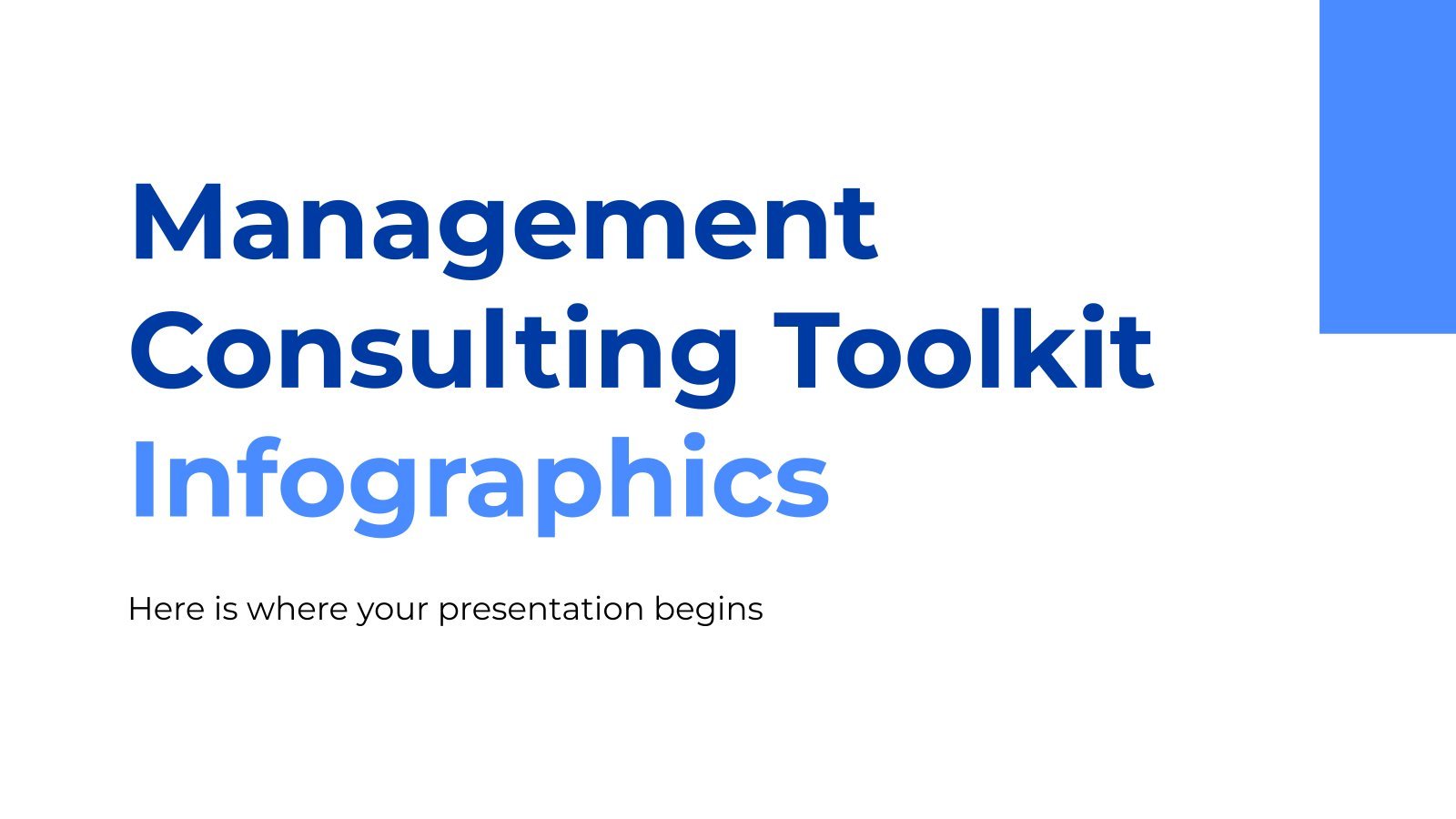 Management Consulting Toolkit Infographics

Here is where your presentation begins