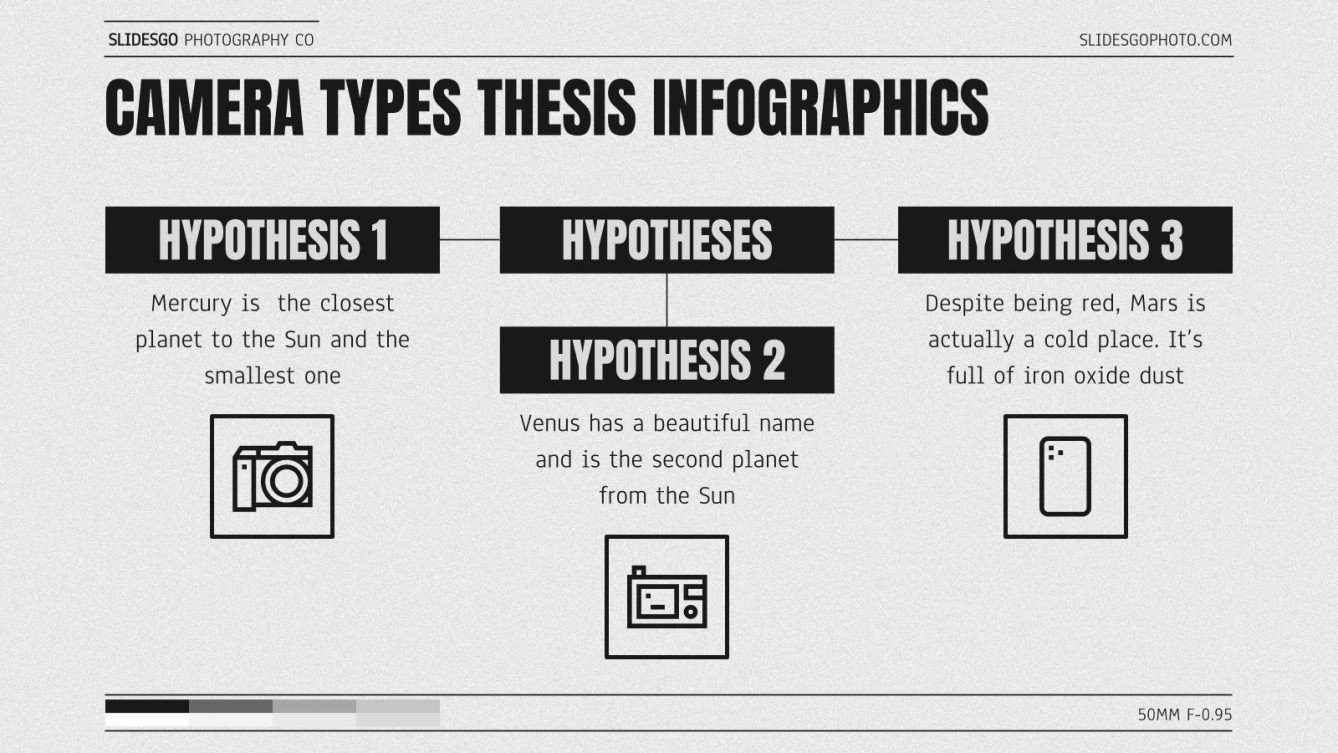 SLIDESGO PHOTOGRAPHY CO

SLIDESGOPHOTO.COM

CAMERA TYPES THESIS INFOGRAPHICS

HYPOTHESIS 1

Mercury is the closest planet to the Sun and the smallest one

HYPOTHESES

HYPOTHESIS 2

Venus has a beautiful name and is the second planet from the Sun

HYPOTHESIS 3

Despite being red, Mars is actually a cold place. It's full of iron oxide dust

50MM F-0.95