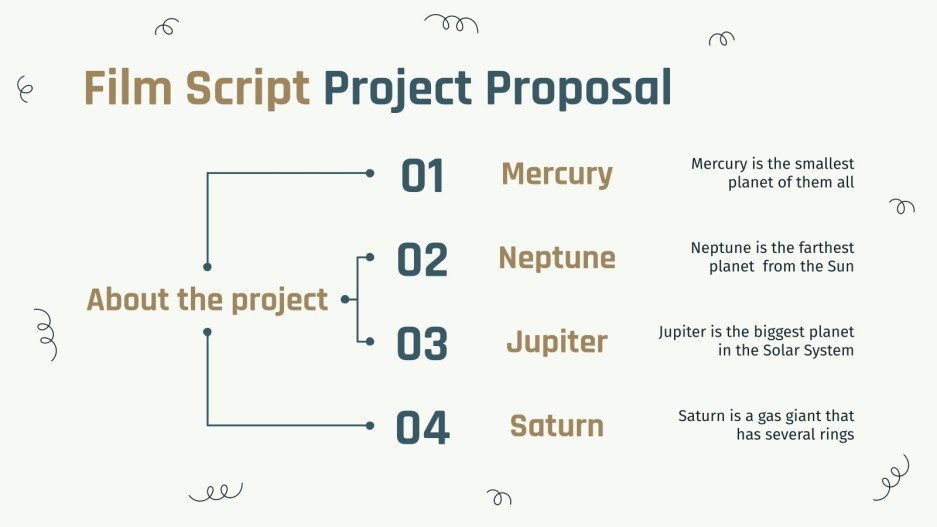 Film Script Project Proposal

About the project

01 Mercury
Mercury is the smallest planet of them all

02 Neptune
Neptune is the farthest planet from the Sun

03 Jupiter
Jupiter is the biggest planet in the Solar System

04 Saturn
Saturn is a gas giant that has several rings