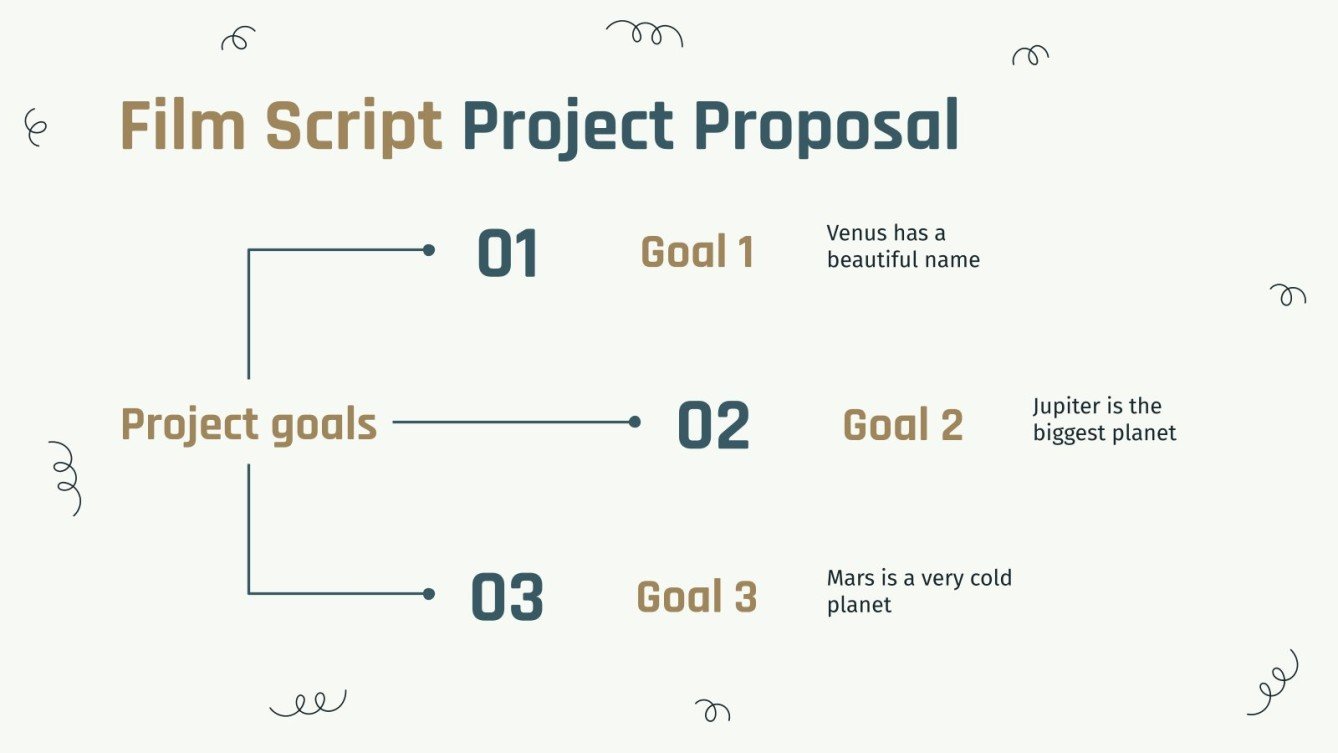 Film Script Project Proposal

Project goals

01

Goal 1

Venus has a beautiful name

02

Goal 2

Jupiter is the biggest planet

03

Goal 3

Mars is a very cold planet