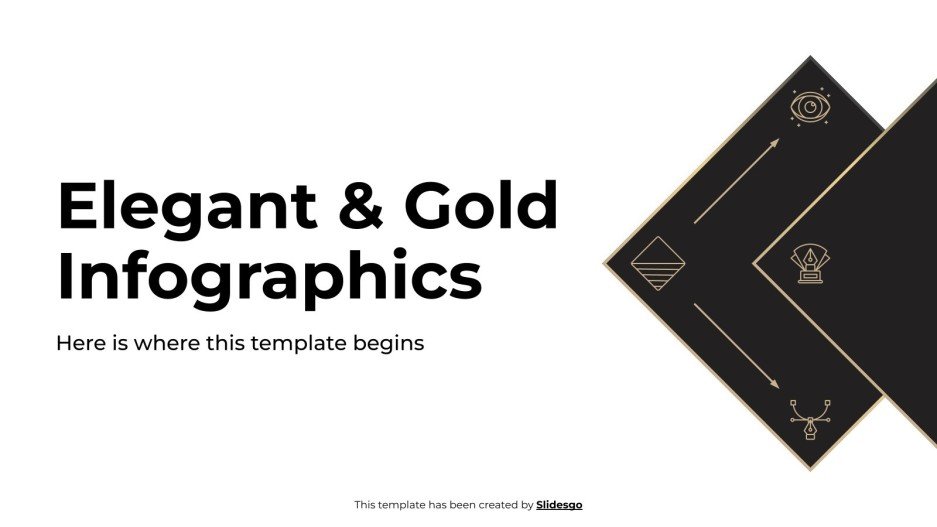 Elegant & Gold Infographics

Here is where this template begins

This template has been created by Slidesgo