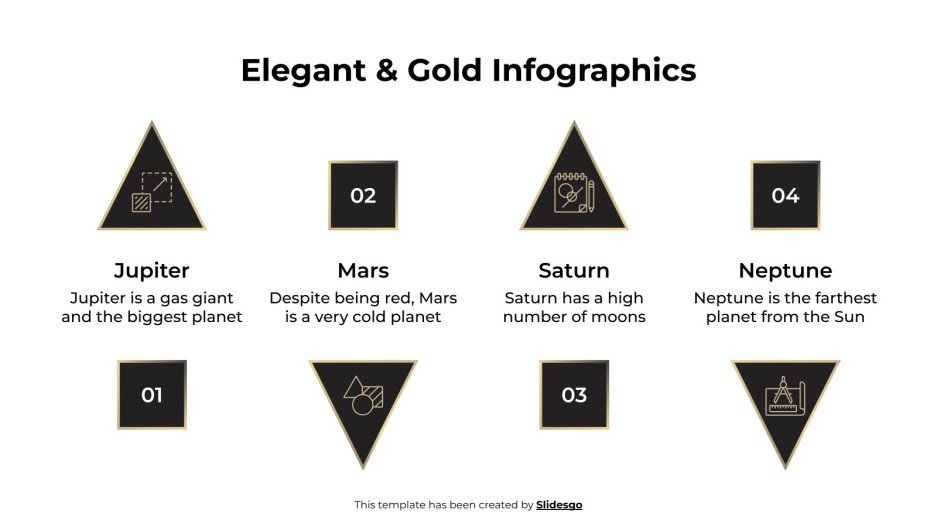 Elegant & Gold Infographics

02

04

Jupiter
Jupiter is a gas giant and the biggest planet

Mars
Despite being red, Mars is a very cold planet

Saturn
Saturn has a high number of moons

Neptune
Neptune is the farthest planet from the Sun

01

03

This template has been created by Slidesgo