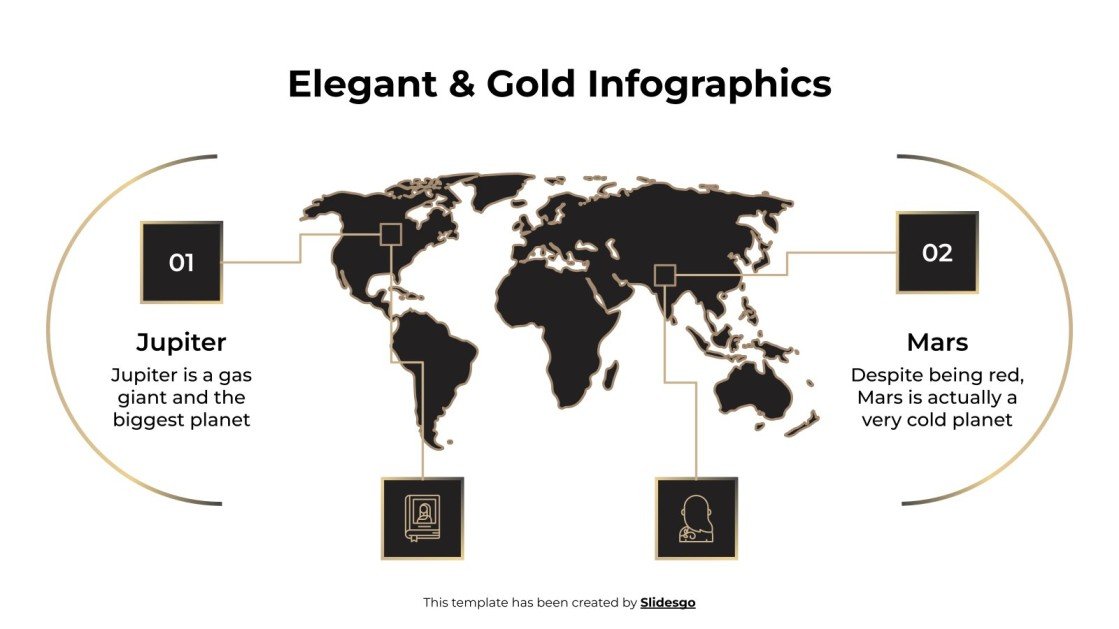 Elegant & Gold Infographics

01

Jupiter

Jupiter is a gas giant and the biggest planet

02

Mars

Despite being red, Mars is actually a very cold planet

This template has been created by Slidesgo