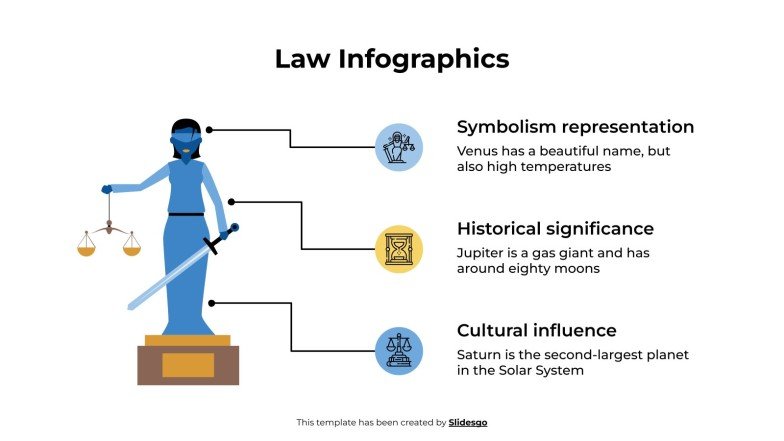 Law Infographics

Symbolism representation
Venus has a beautiful name, but also high temperatures

Historical significance
Jupiter is a gas giant and has around eighty moons

Cultural influence
Saturn is the second-largest planet in the Solar System

This template has been created by Slidesgo