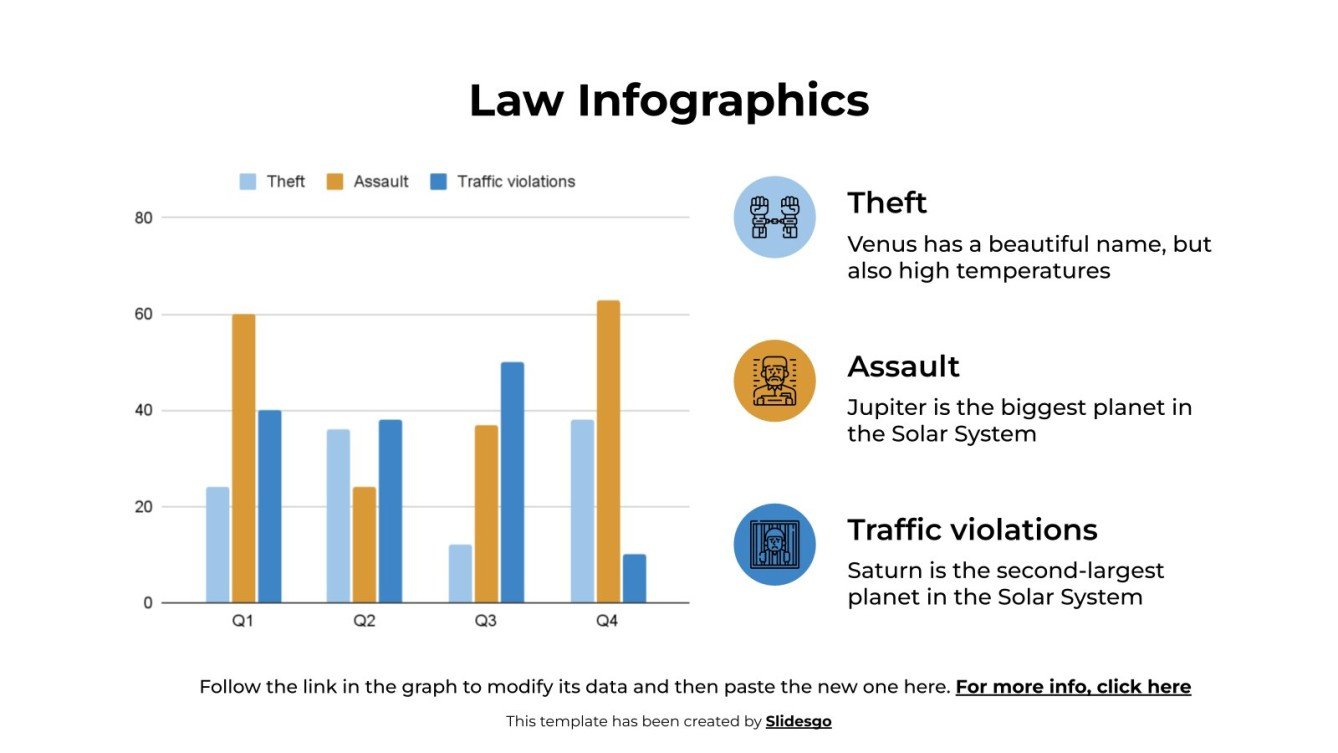 Law Infographics

Theft Assault Traffic violations

80
60
40
20
0

Q1 Q2 Q3 Q4

Theft
Venus has a beautiful name, but also high temperatures

Assault
Jupiter is the biggest planet in the Solar System

Traffic violations
Saturn is the second-largest planet in the Solar System

Follow the link in the graph to modify its data and then paste the new one here. For more info, click here

This template has been created by Slidesgo