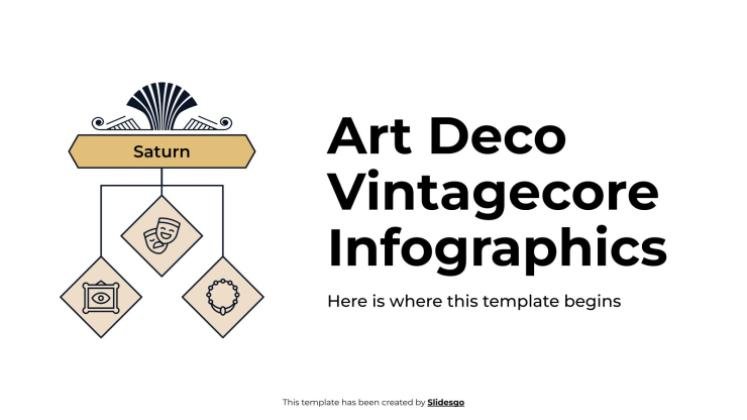 Saturn

Art Deco Vintagecore Infographics

Here is where this template begins

This template has been created by Slidesgo