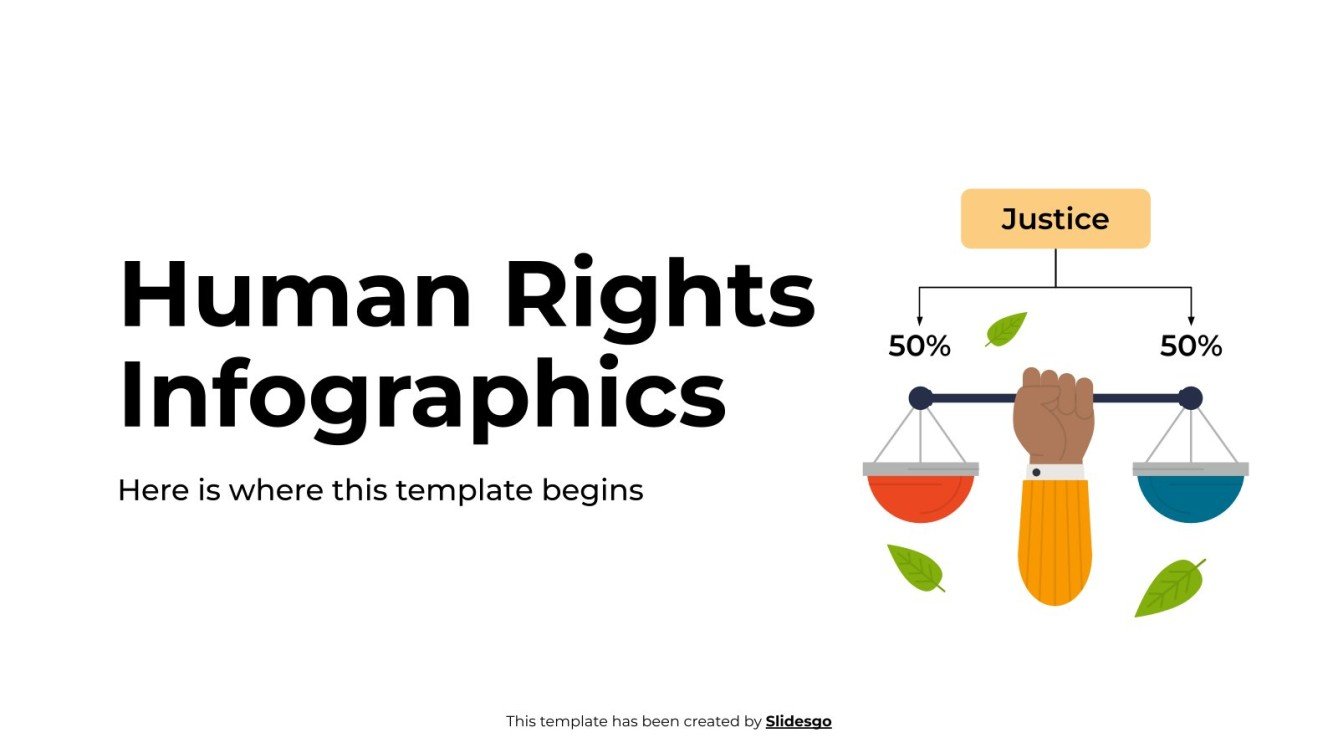 Human Rights Infographics

Here is where this template begins

Justice

50%

50%

This template has been created by Slidesgo