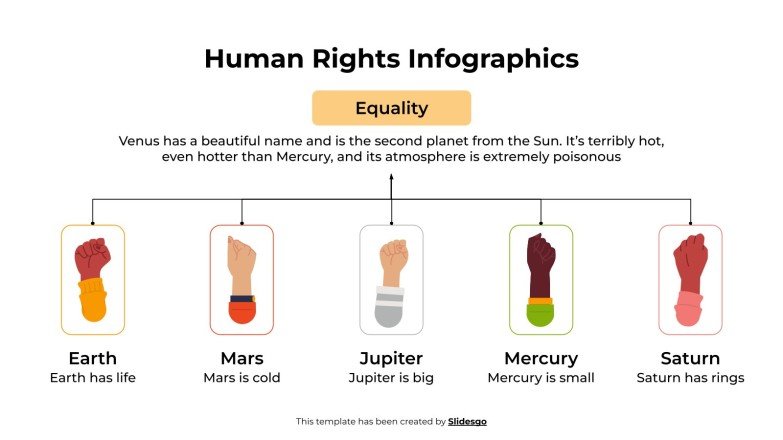 Human Rights Infographics

Equality

Venus has a beautiful name and is the second planet from the Sun. It's terribly hot, even hotter than Mercury, and its atmosphere is extremely poisonous

Earth
Earth has life

Mars
Mars is cold

Jupiter
Jupiter is big

Mercury
Mercury is small

Saturn
Saturn has rings

This template has been created by Slidesgo