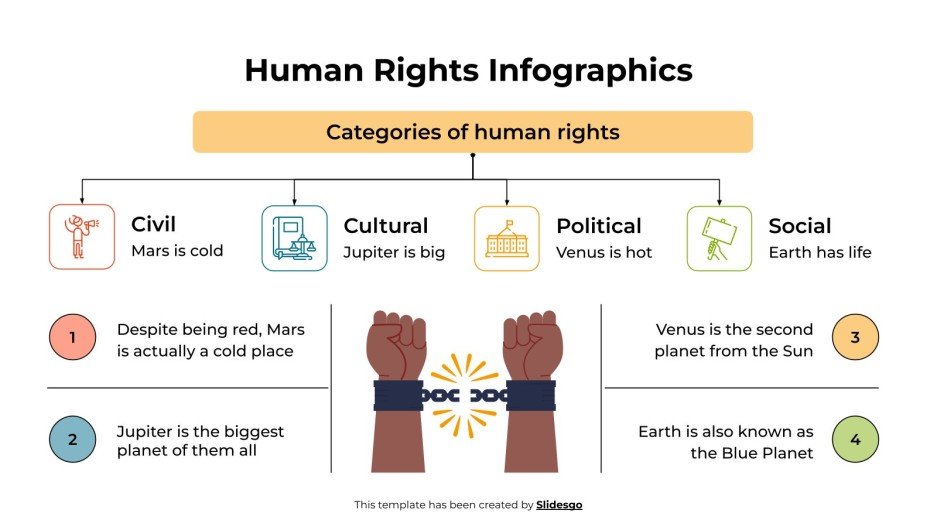 Human Rights Infographics

Categories of human rights

Civil
Mars is cold

Cultural
Jupiter is big

Political
Venus is hot

Social
Earth has life

1
Despite being red, Mars is actually a cold place

2
Jupiter is the biggest planet of them all

Venus is the second planet from the Sun
3

Earth is also known as the Blue Planet
4

This template has been created by Slidesgo