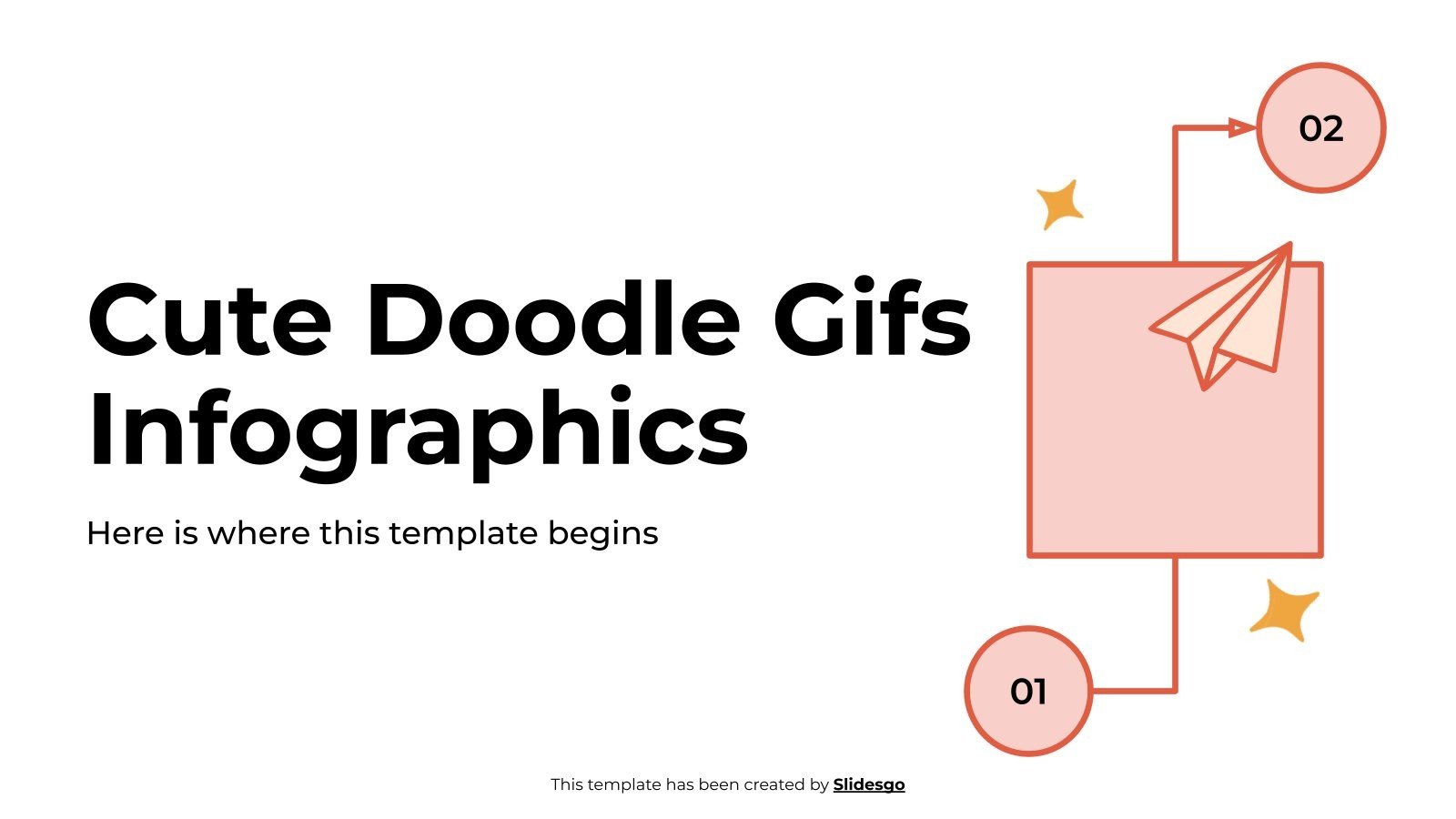 Cute Doodle Gifs Infographics

Here is where this template begins

02

01

This template has been created by Slidesgo