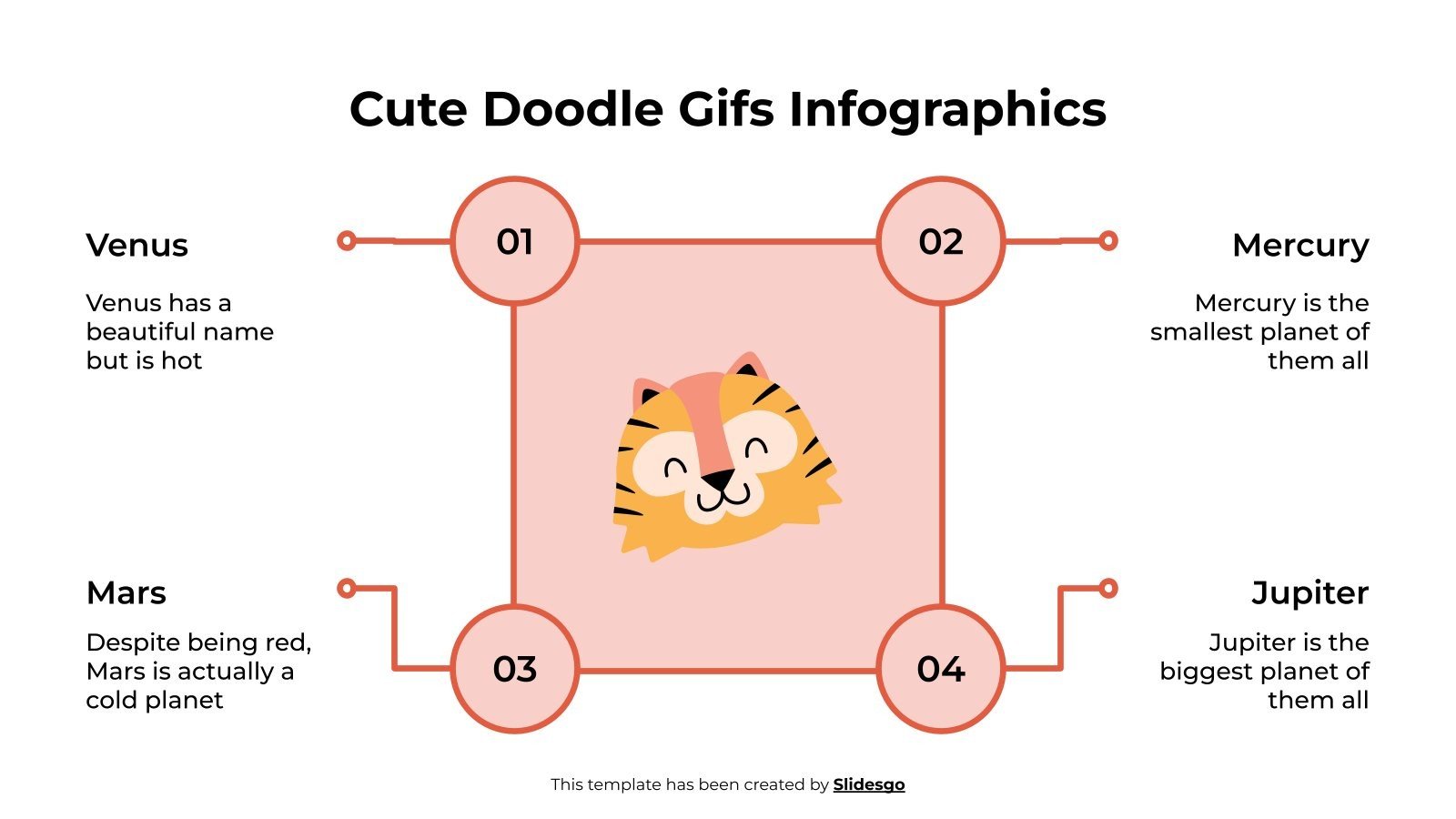 Cute Doodle Gifs Infographics

Venus

Venus has a beautiful name but is hot

01

02

Mercury

Mercury is the smallest planet of them all

Mars

Despite being red, Mars is actually a cold planet

03

04

Jupiter

Jupiter is the biggest planet of them all

This template has been created by Slidesgo