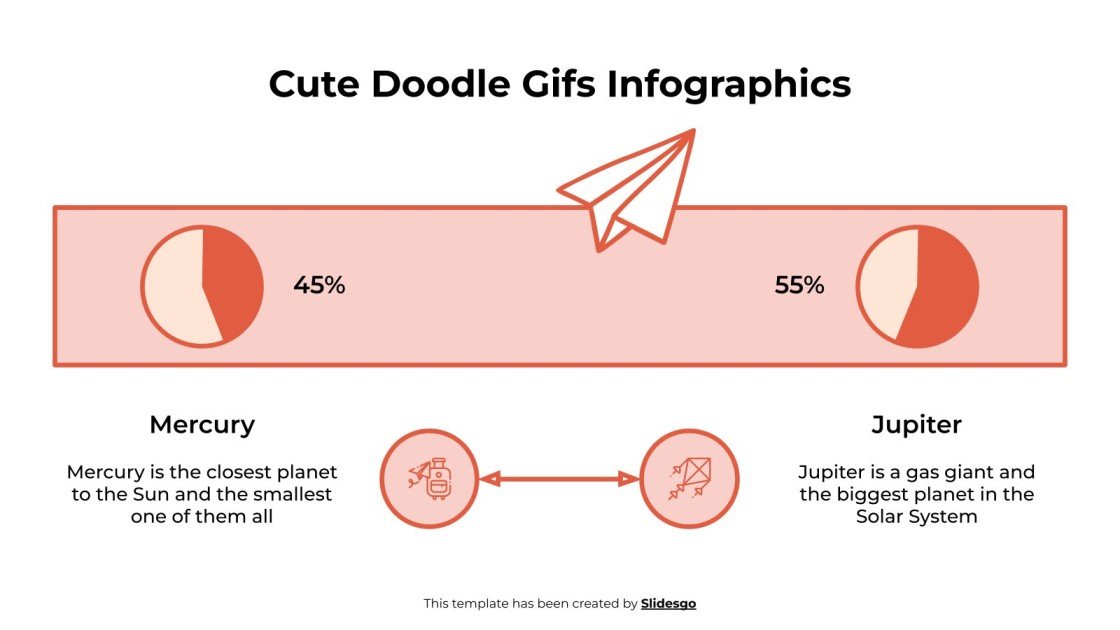 Cute Doodle Gifs Infographics

45%

55%

Mercury

Mercury is the closest planet to the Sun and the smallest one of them all

Jupiter

Jupiter is a gas giant and the biggest planet in the Solar System

This template has been created by Slidesgo