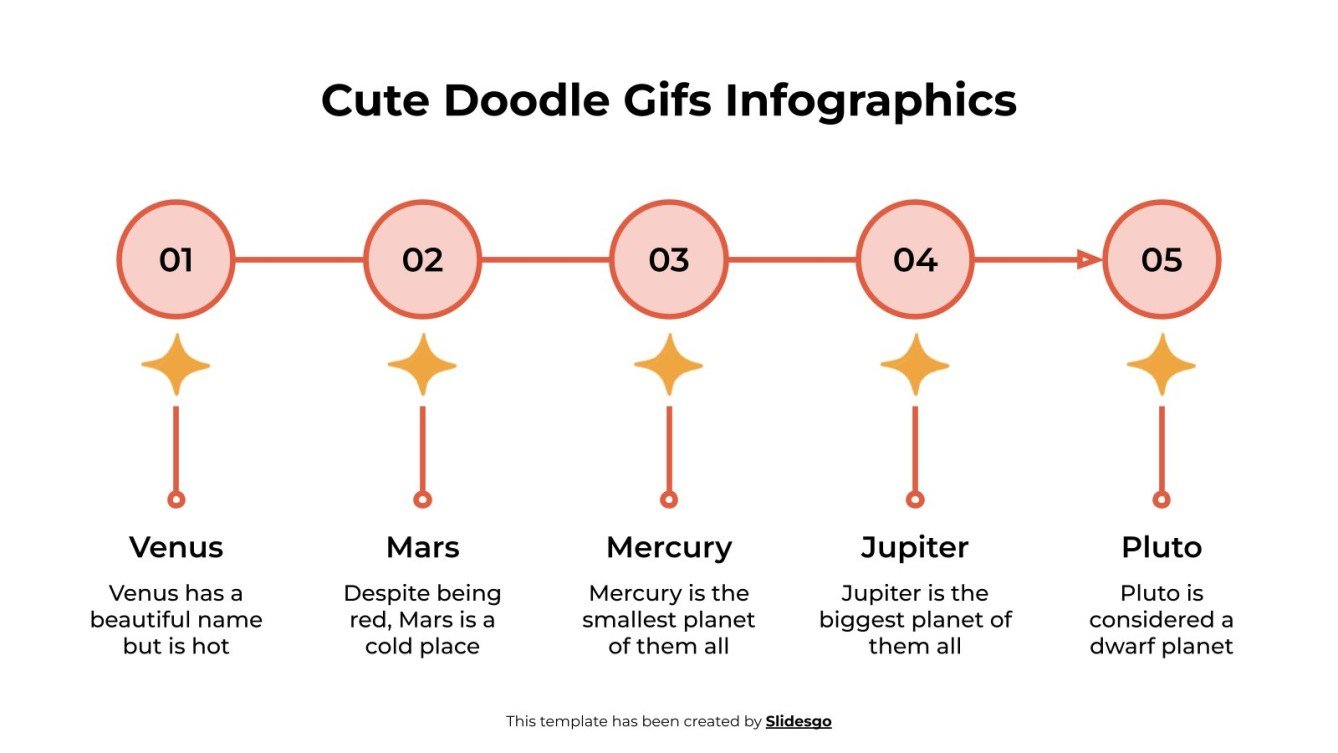 Cute Doodle Gifs Infographics

01

02

03

04

05

Venus

Venus has a beautiful name but is hot

Mars

Despite being red, Mars is a cold place

Mercury

Mercury is the smallest planet of them all

Jupiter

Jupiter is the biggest planet of them all

Pluto

Pluto is considered a dwarf planet

This template has been created by Slidesgo