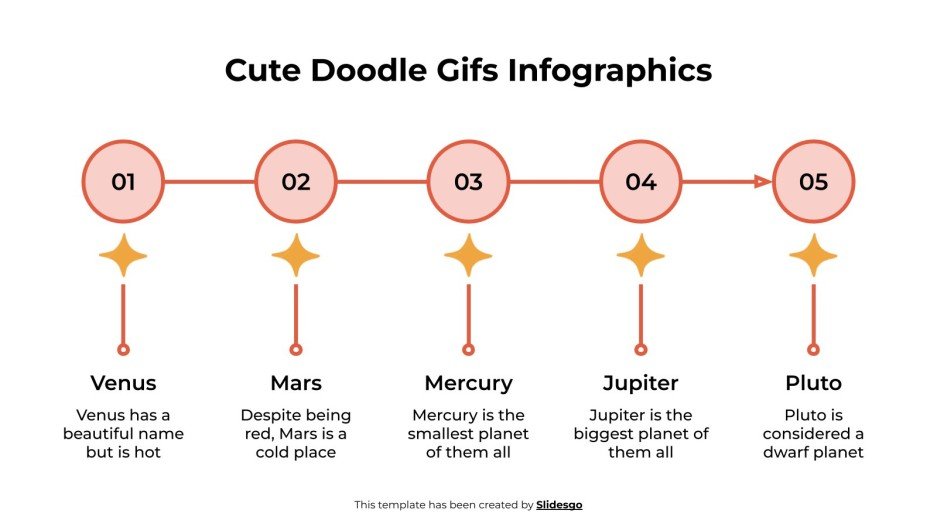 Cute Doodle Gifs Infographics

01

02

03

04

05

Venus

Venus has a beautiful name but is hot

Mars

Despite being red, Mars is a cold place

Mercury

Mercury is the smallest planet of them all

Jupiter

Jupiter is the biggest planet of them all

Pluto

Pluto is considered a dwarf planet

This template has been created by Slidesgo