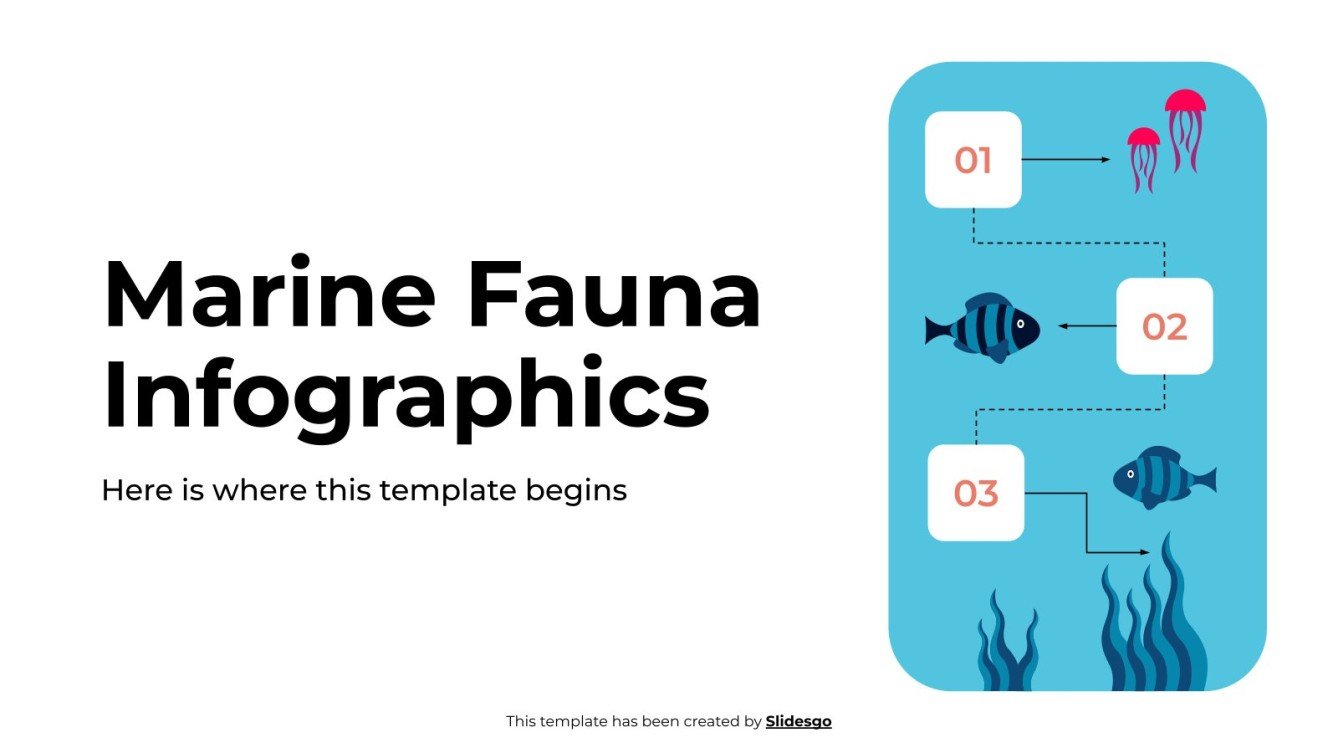 Marine Fauna Infographics

Here is where this template begins

01

02

03

This template has been created by Slidesgo