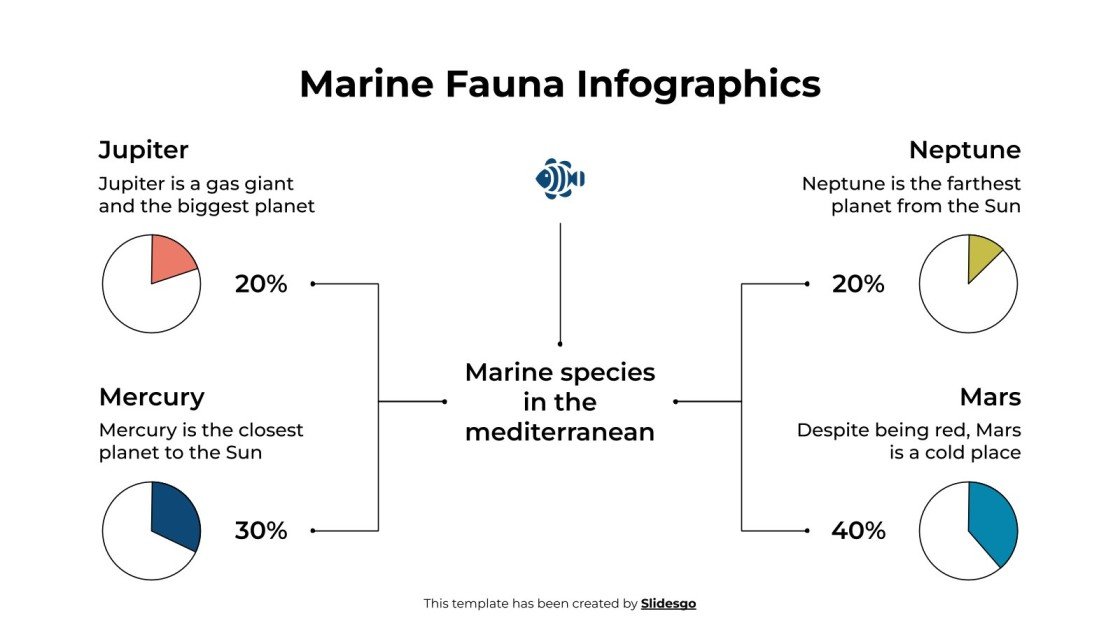 Marine Fauna Infographics

Jupiter

Jupiter is a gas giant and the biggest planet

20%

Mercury

Mercury is the closest planet to the Sun

30%

Marine species in the mediterranean

Neptune

Neptune is the farthest planet from the Sun

20%

Mars

Despite being red, Mars is a cold place

40%

This template has been created by Slidesgo