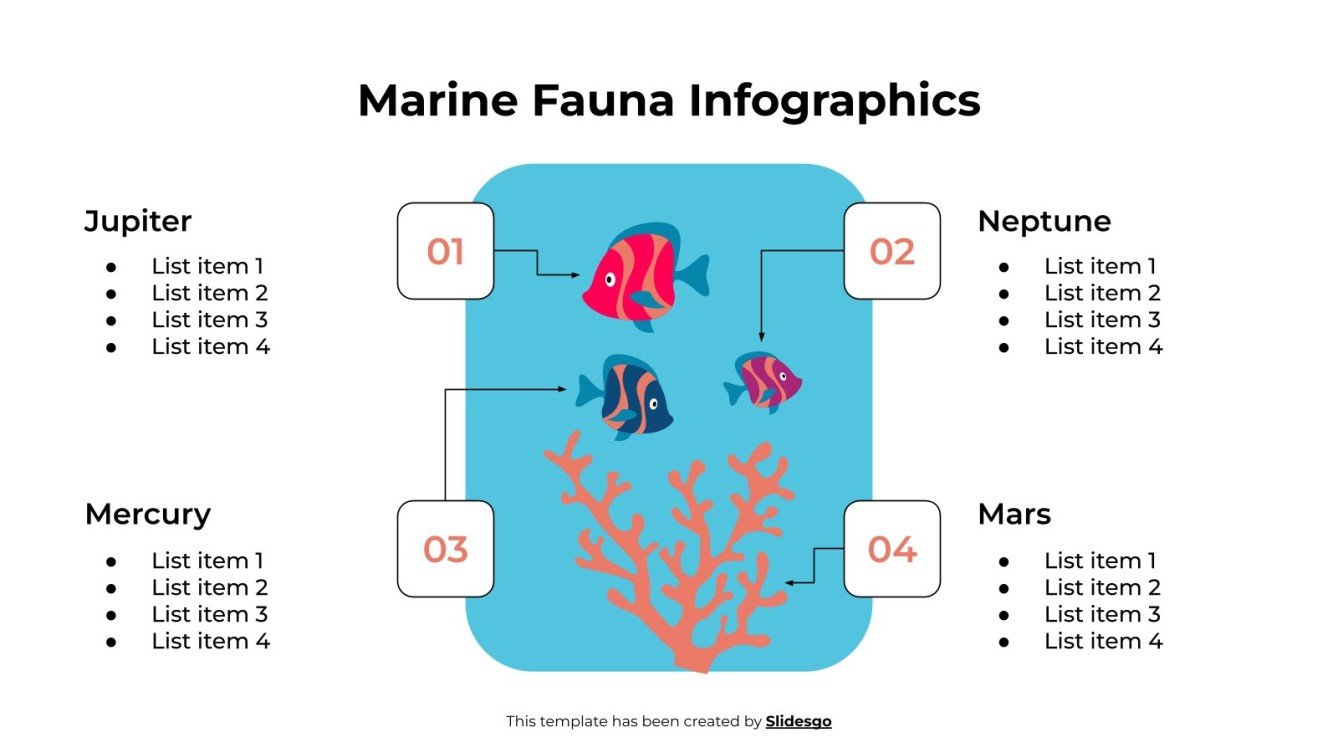 Marine Fauna Infographics

Jupiter

- List item 1
- List item 2
- List item 3
- List item 4

01

02

Neptune

- List item 1
- List item 2
- List item 3
- List item 4

Mercury

- List item 1
- List item 2
- List item 3
- List item 4

03

04

Mars

- List item 1
- List item 2
- List item 3
- List item 4

This template has been created by Slidesgo